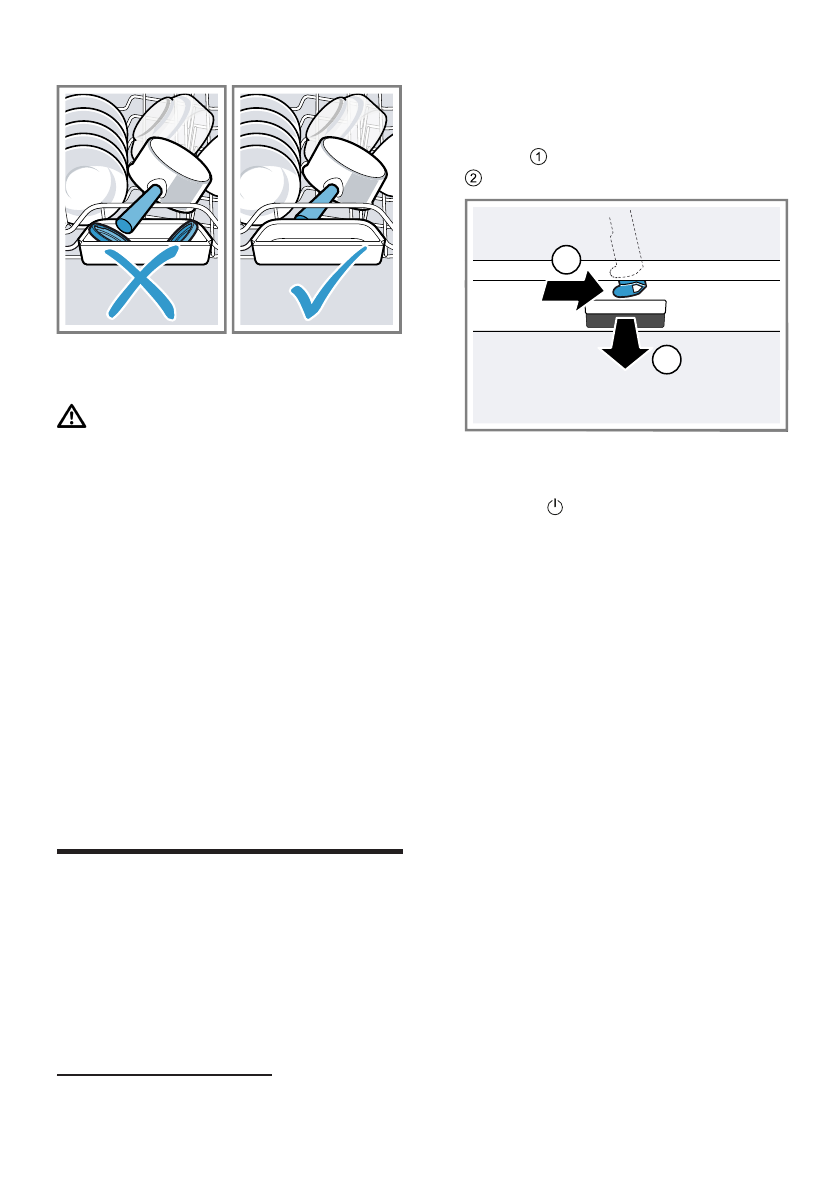 ①
②