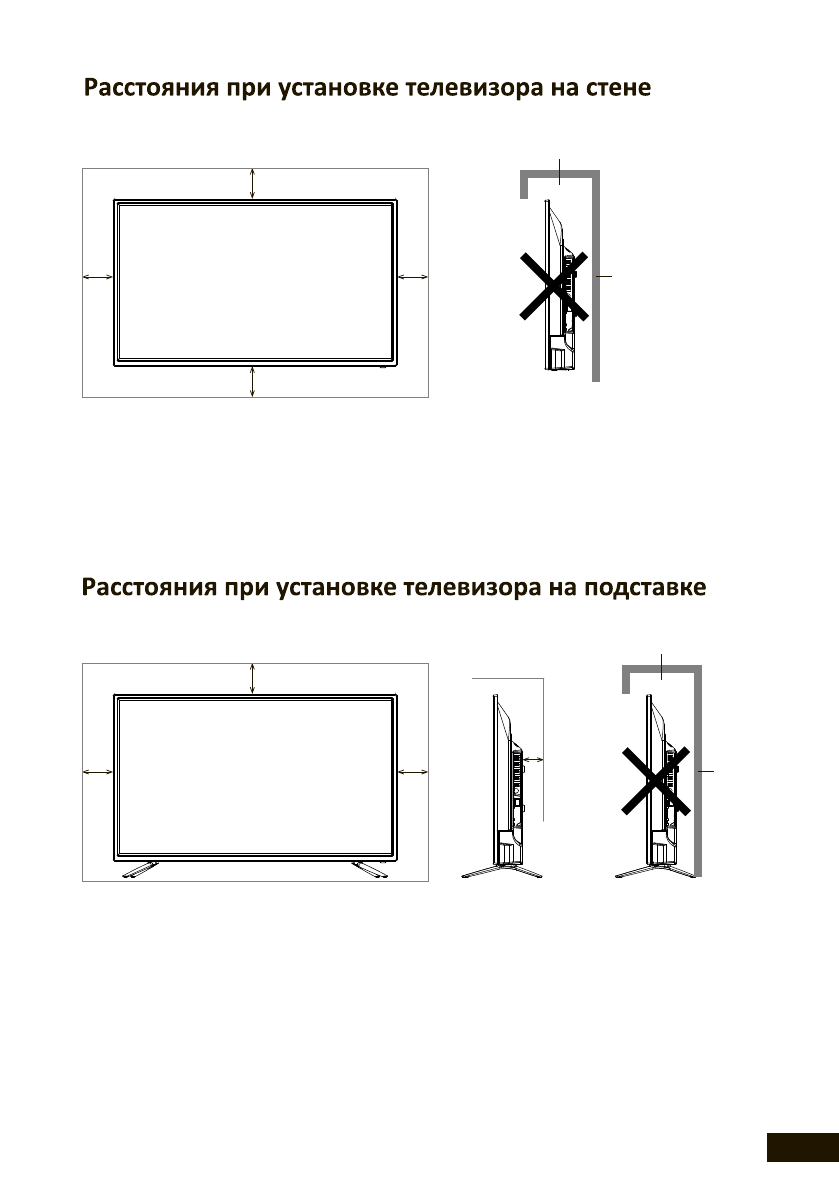 Расстояния при установке телевизора на стене

Расстояния при установке телевизора на подставке