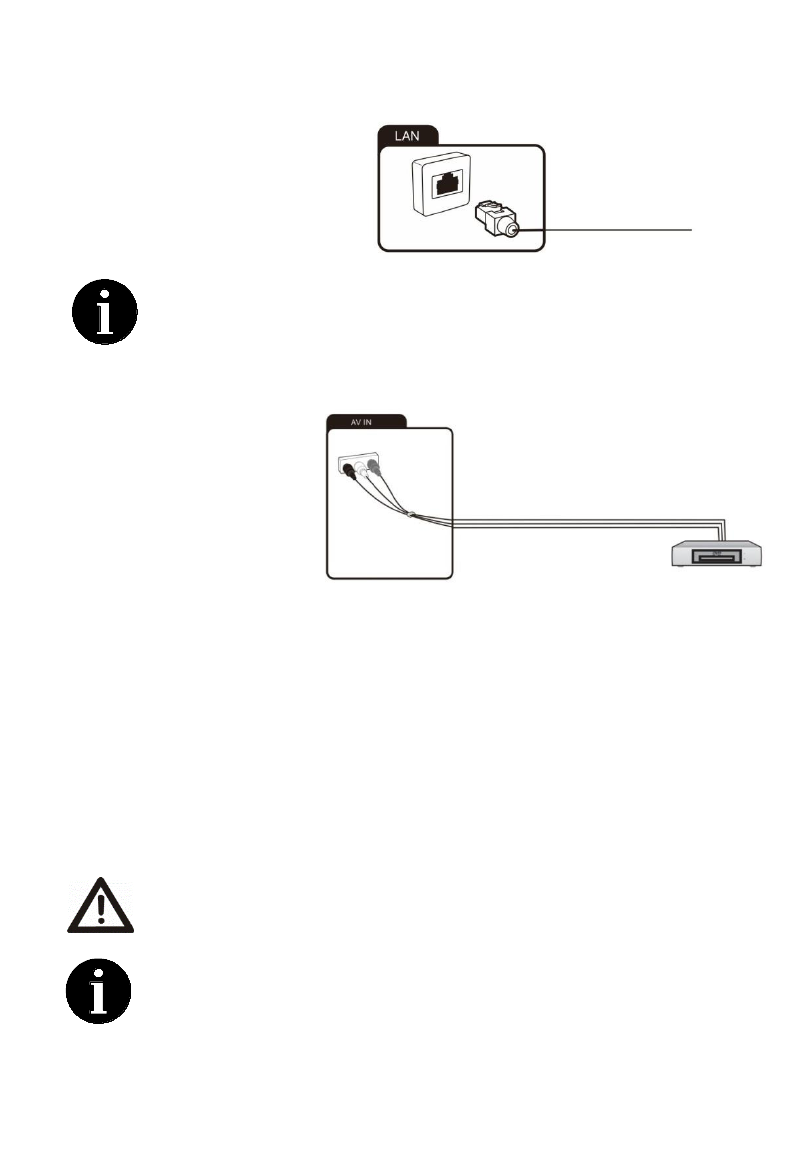 LAN

AV IN