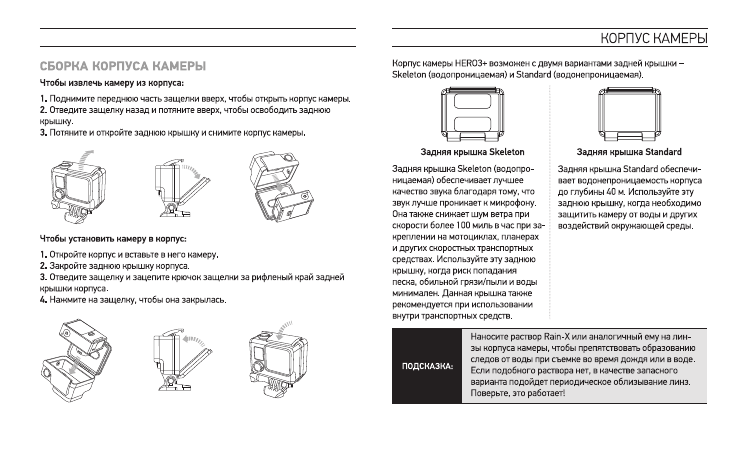 СБОРКА КОРПУСА КАМЕРЫ

Чтобы извлечь камеру из корпуса:

1. Поднимите переднюю часть защелки вверх, чтобы открыть корпус камеры.
2. Отведите защелку назад и потяните вверх, чтобы освободить заднюю крышку.
3. Потяните и откройте заднюю крышку и снимите корпус камеры.

Чтобы установить камеру в корпус:

1. Откройте корпус и вставьте в него камеру.
2. Закройте заднюю крышку корпуса.
3. Отведите защелку и зацепите крючок защелки за рифленый край задней крышки корпуса.
4. Нажмите на защелку, чтобы она закрылась.

КОРПУС КАМЕРЫ

Корпус камеры HERO3+ возможен с двумя вариантами задней крышки – Skeleton (водопроницаемая) и Standard (водонепроницаемая).

Задняя крышка Skeleton

Задняя крышка Skeleton (водопроницаемая) обеспечивает лучшее качество звука благодаря тому, что звук лучше проникает к микрофону. Она также снижает шум ветра при скорости более 100 миль в час при закреплении на мотоциклах, планерах и других скоростных транспортных средствах. Используйте эту заднюю крышку, когда риск попадания песка, обильной грязи/пыли и воды минимален. Данная крышка также рекомендуется при использовании внутри транспортных средств.

Задняя крышка Standard

Задняя крышка Standard обеспечивает водонепроницаемость корпуса до глубины 40 м. Используйте эту заднюю крышку, когда необходимо защитить камеру от воды и других воздействий окружающей среды.

ПОДСКАЗКА:

Наносите раствор Rain-X или аналогичный ему на линзы корпуса камеры, чтобы препятствовать образованию следов от воды при съемке во время дождя или в воде. Если подобного раствора нет, в качестве запасного варианта подойдет периодическое облизывание линз. Поверьте, это работает!