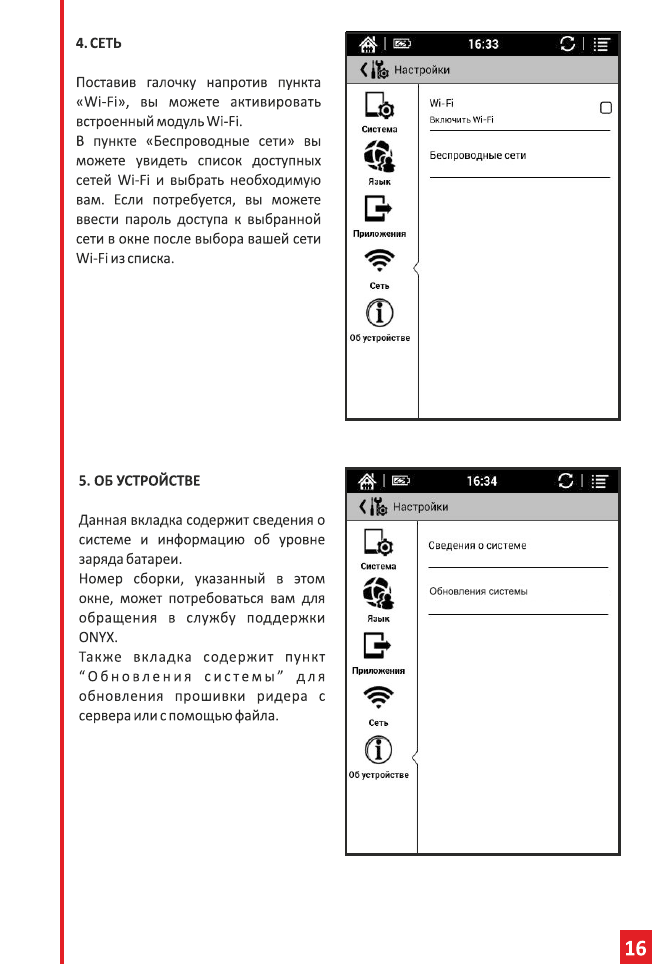 4. СЕТЬ

Поставив галочку напротив пункта «Wi-Fi», вы можете активировать встроенный модуль Wi-Fi.
В пункте «Беспроводные сети» вы можете увидеть список доступных сетей Wi-Fi и выбрать необходимую вам. Если потребуется, вы можете ввести пароль доступа к выбранной сети в окне после выбора вашей сети Wi-Fi из списка.

16:33
Настройки
Система
Язык
Приложения
Сеть
Об устройстве
Wi-Fi
Включить Wi-Fi
Беспроводные сети

5. ОБ УСТРОЙСТВЕ

Данная вкладка содержит сведения о системе и информацию об уровне заряда батареи.
Номер сборки, указанный в этом окне, может потребоваться вам для обращения в службу поддержки ONYX.
Также вкладка содержит пункт "Обновления системы" для обновления прошивки ридера с сервера или с помощью файла.

16:34
Настройки
Система
Язык
Приложения
Сеть
Об устройстве
Сведения о системе
Обновления системы

16