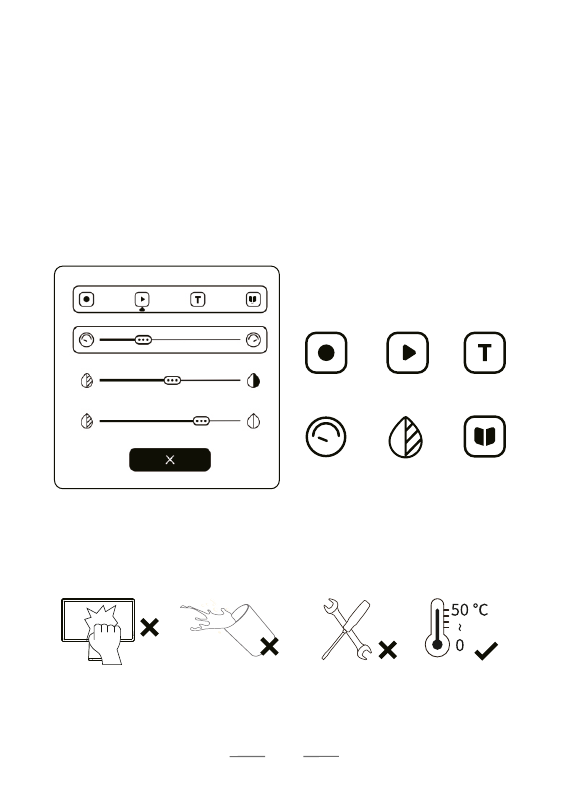 T

T

50 °C
~
0