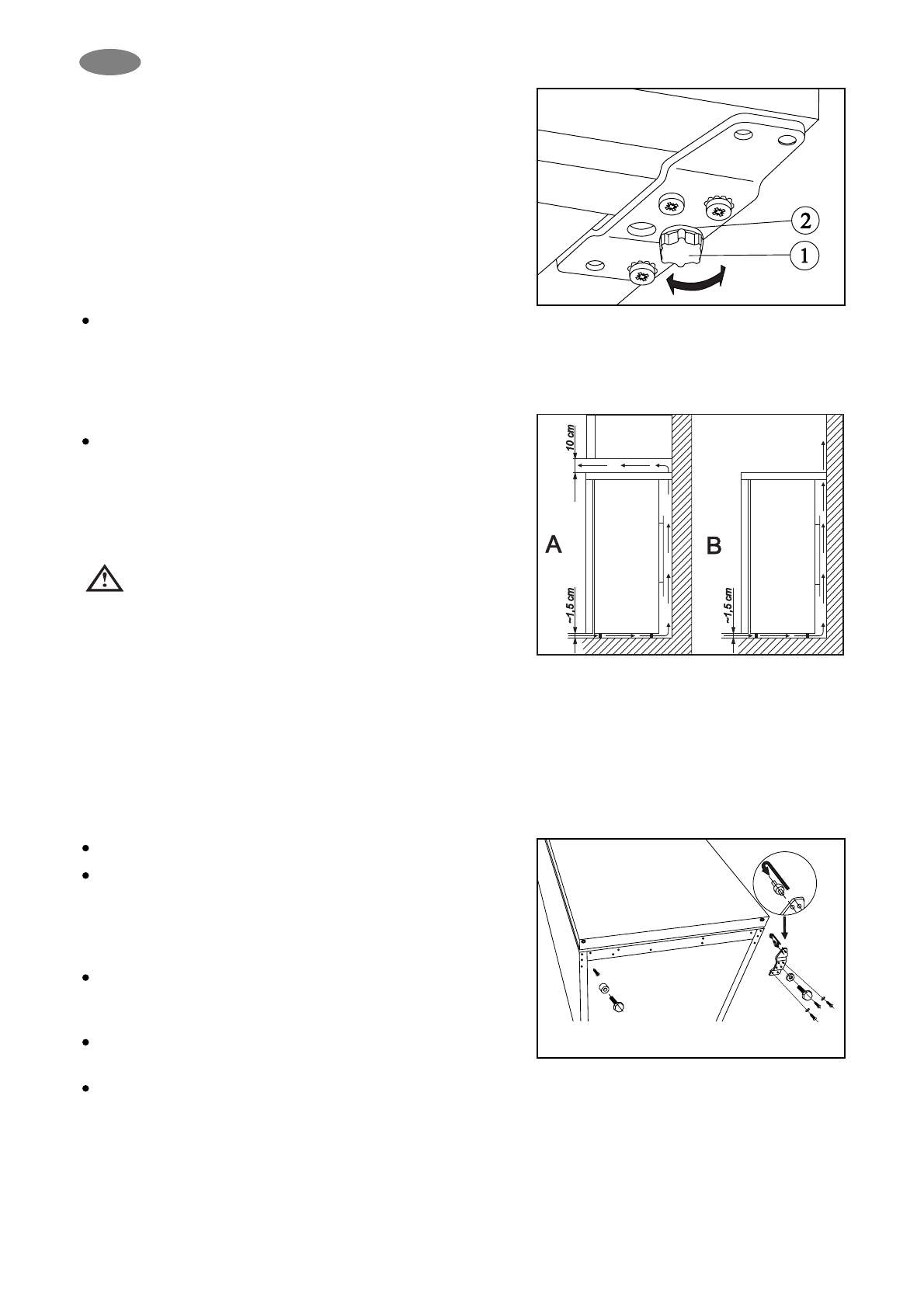 2

1

10 cm

A

~1,5 cm

B

~1,5 cm