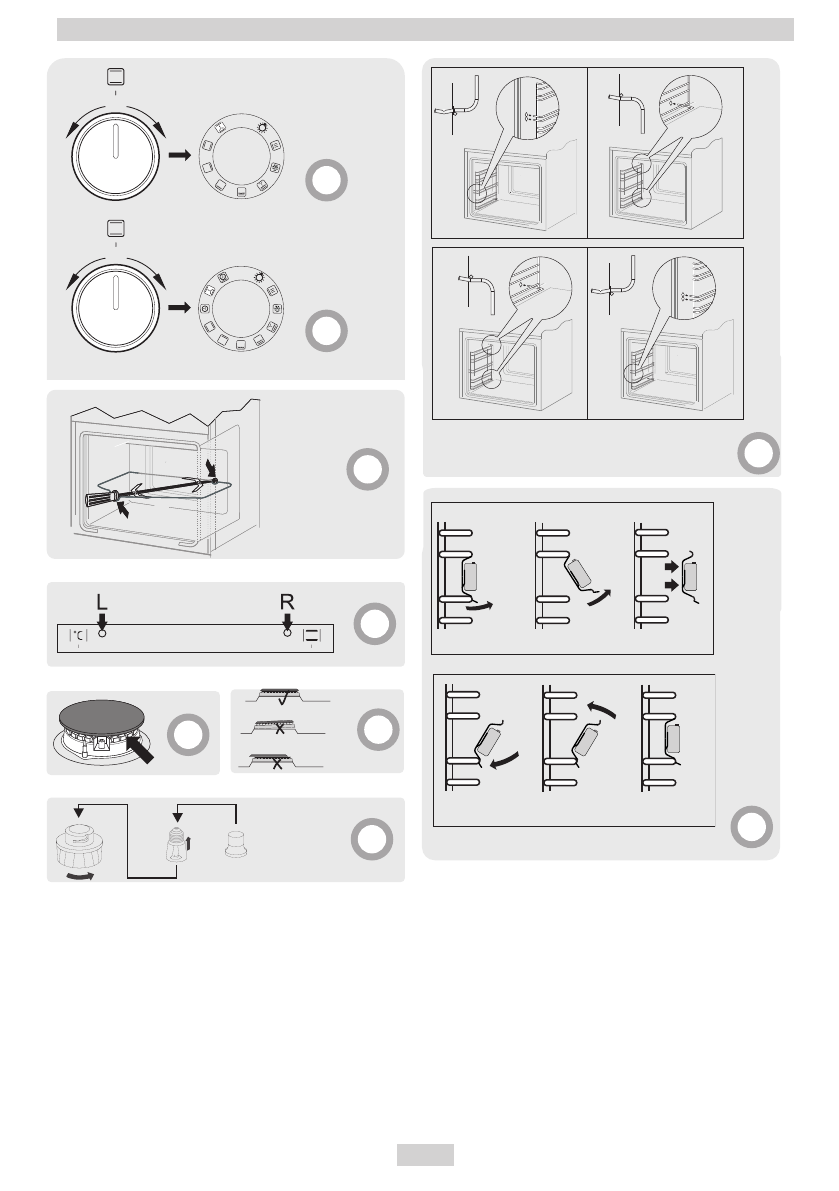 L R

°C