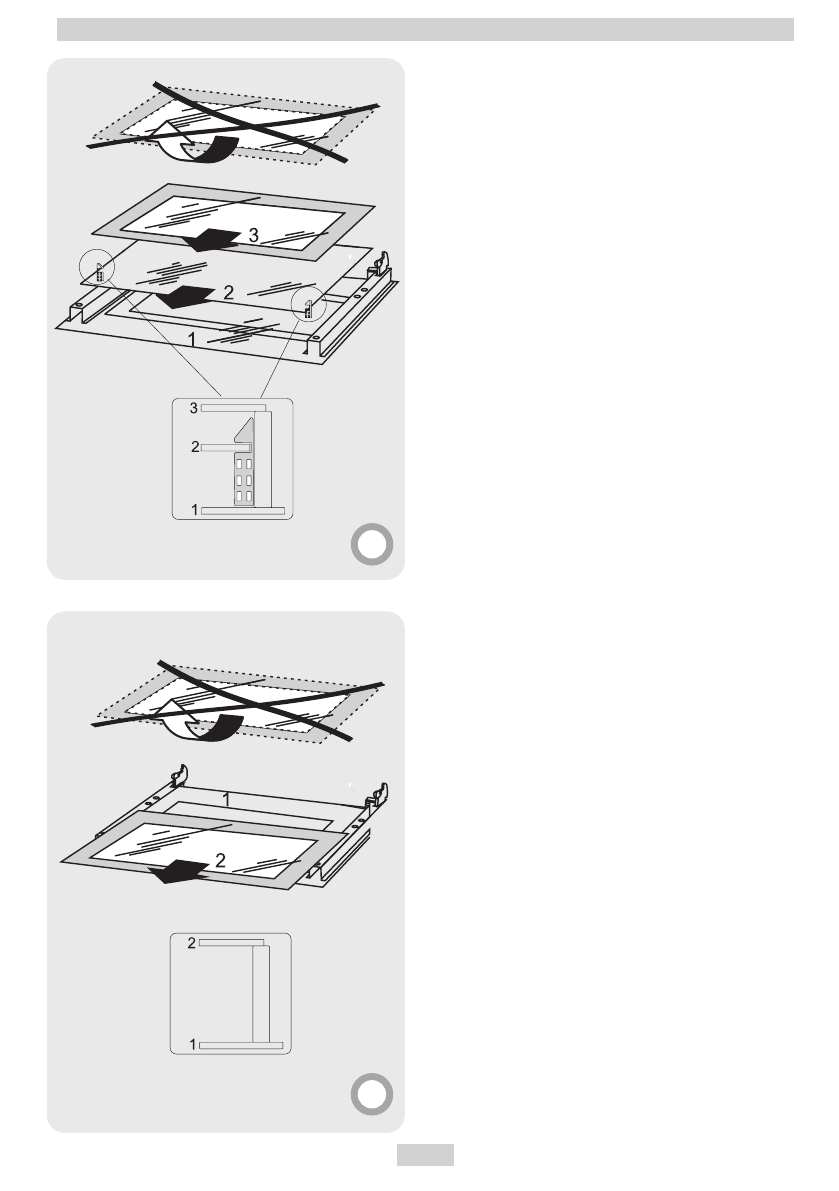 3
2
1
3
2
1

1
2
2
1