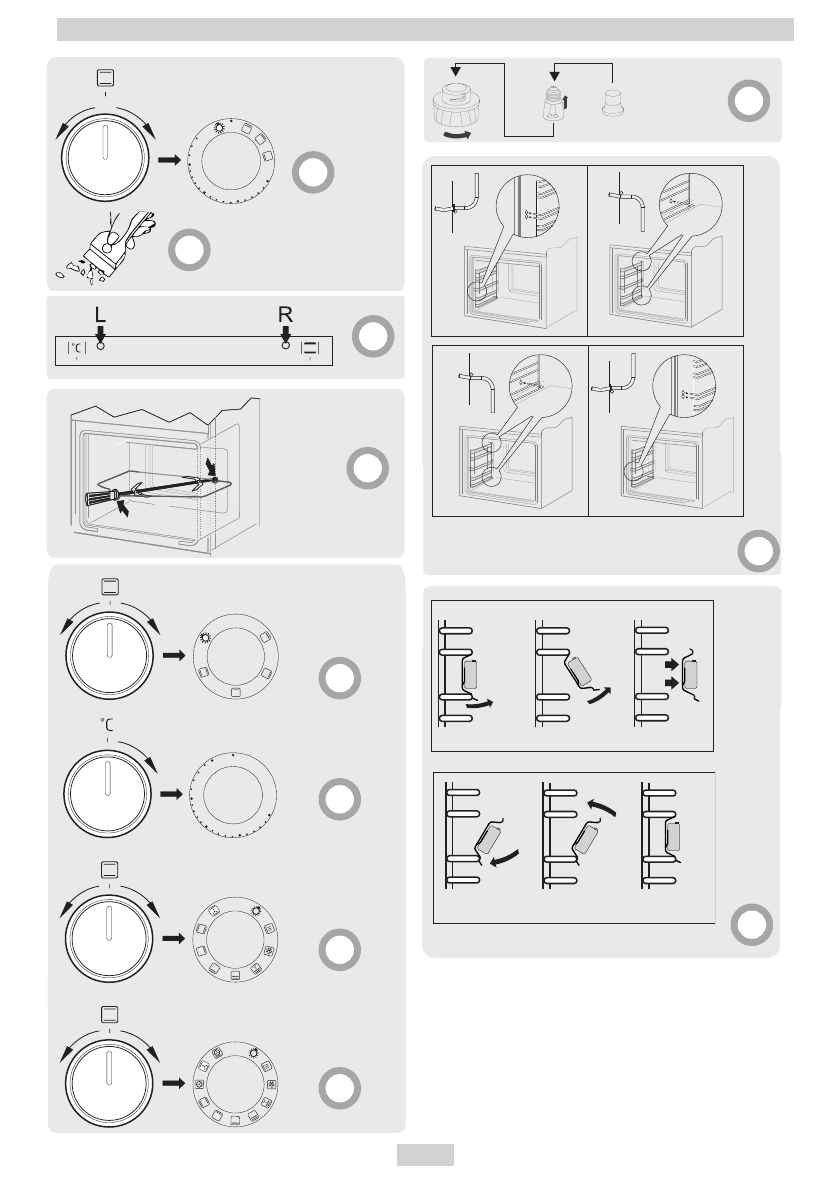 L
R
°C
°C