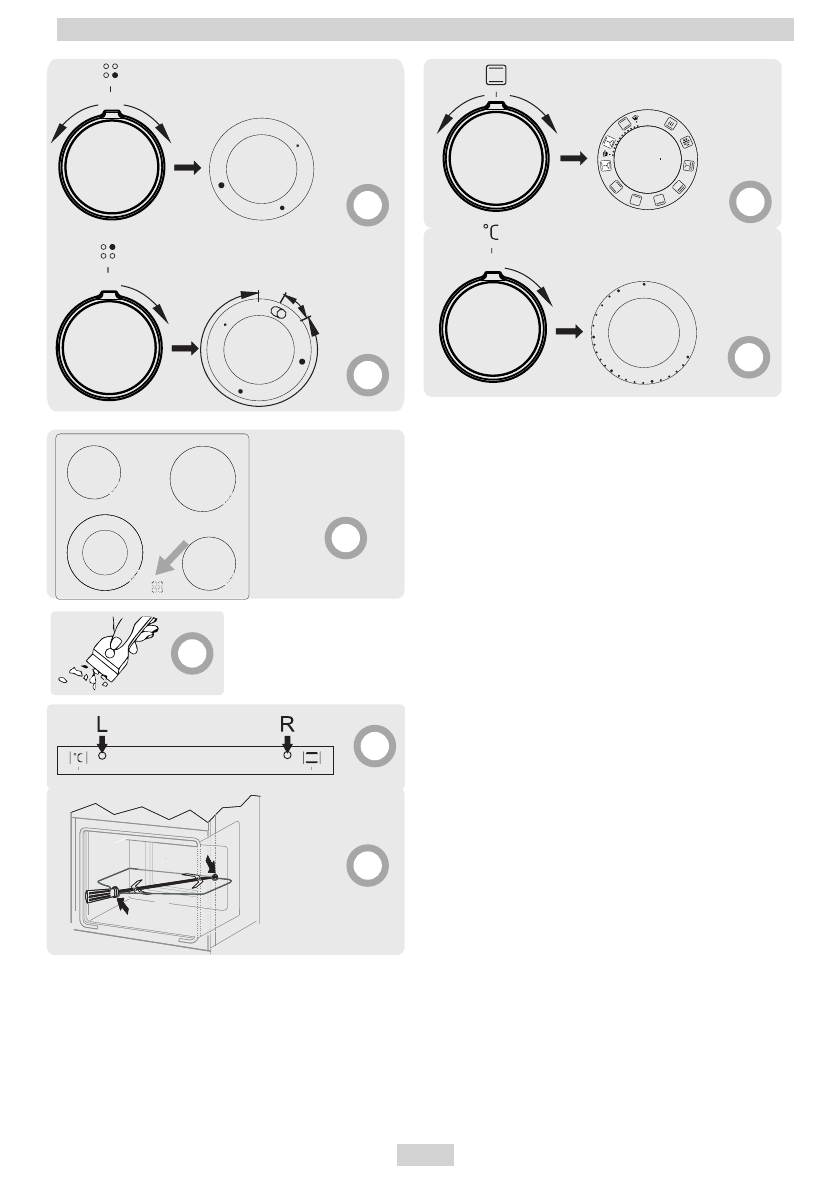 °C

L

R

°C