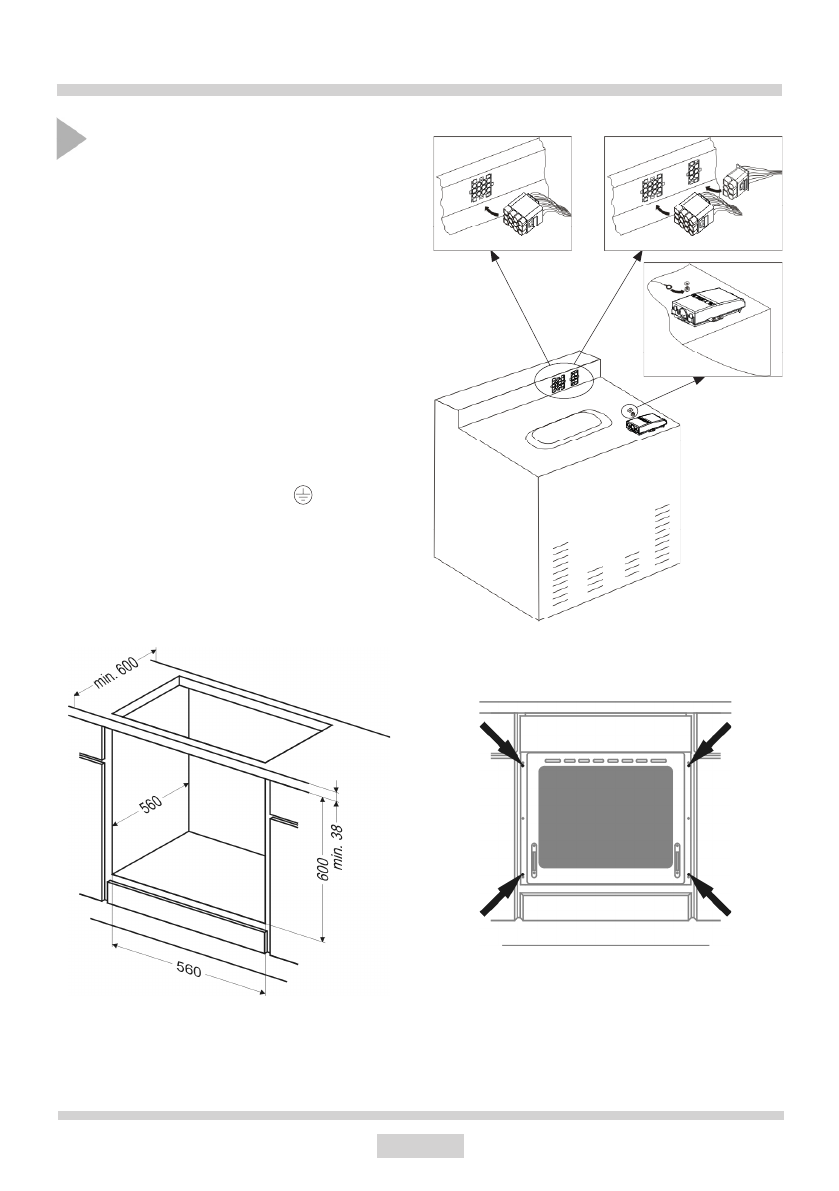 min. 600

560

600

min. 38

560