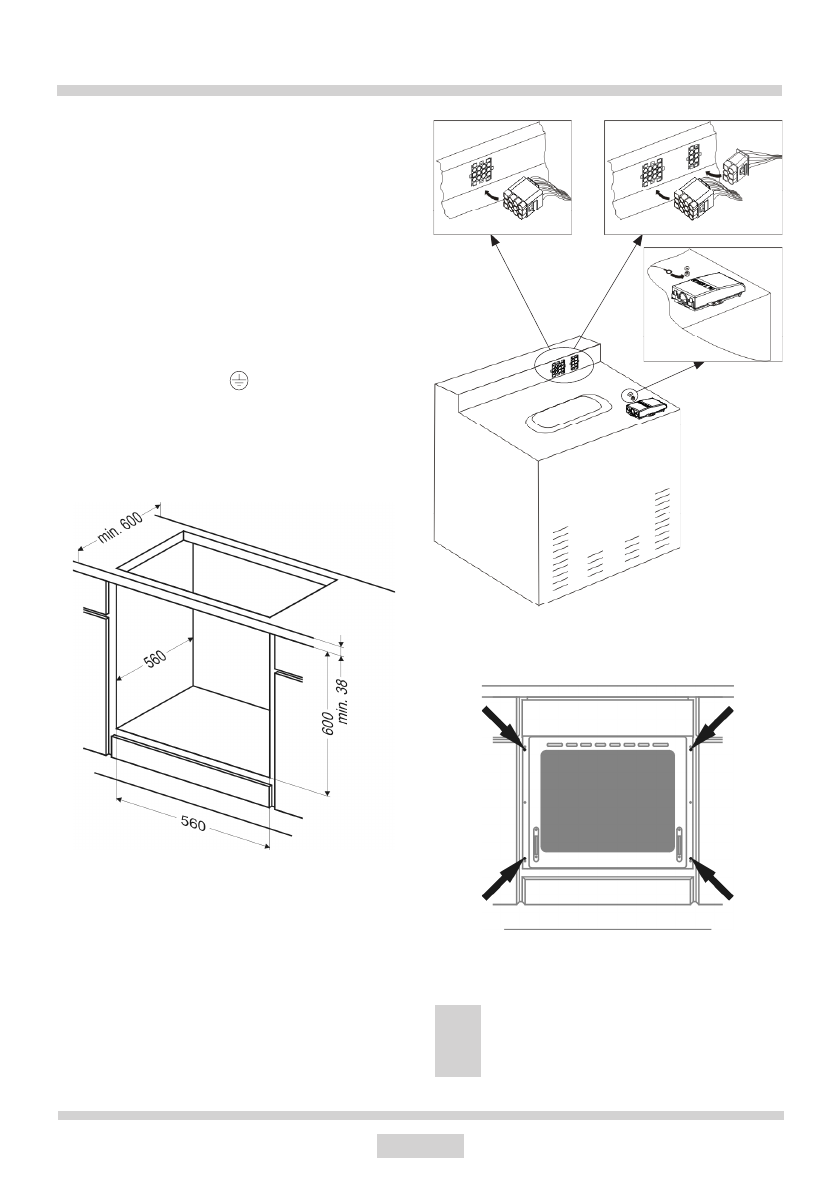 min. 600

560

600

min. 38

560