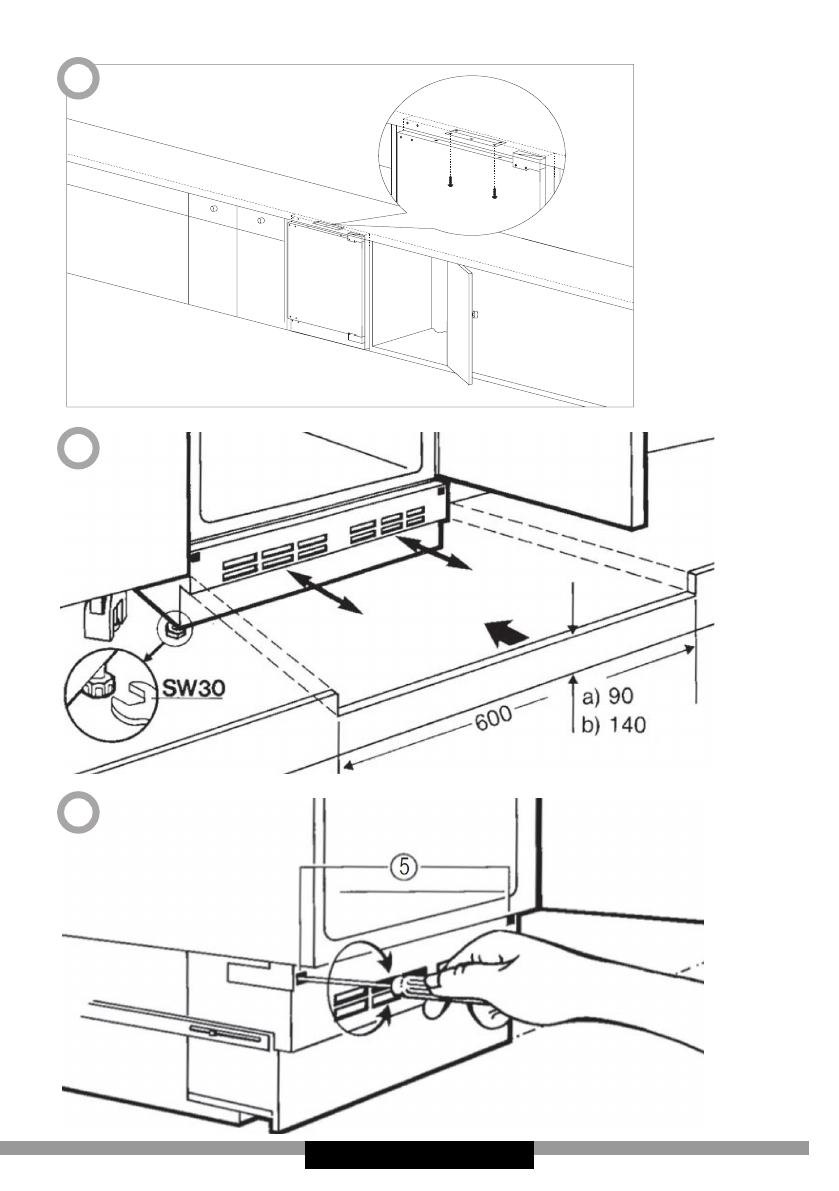 SW30

600

a) 90
b) 140

5