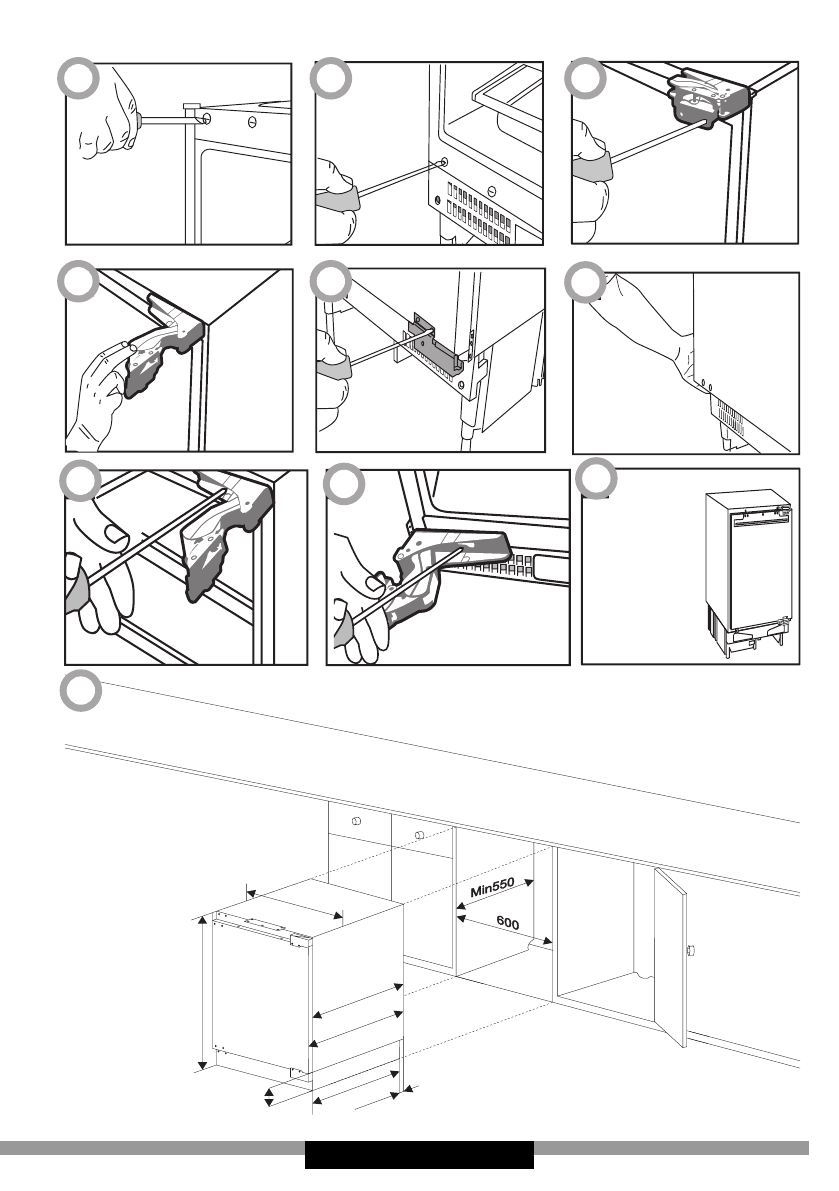 Min550

600