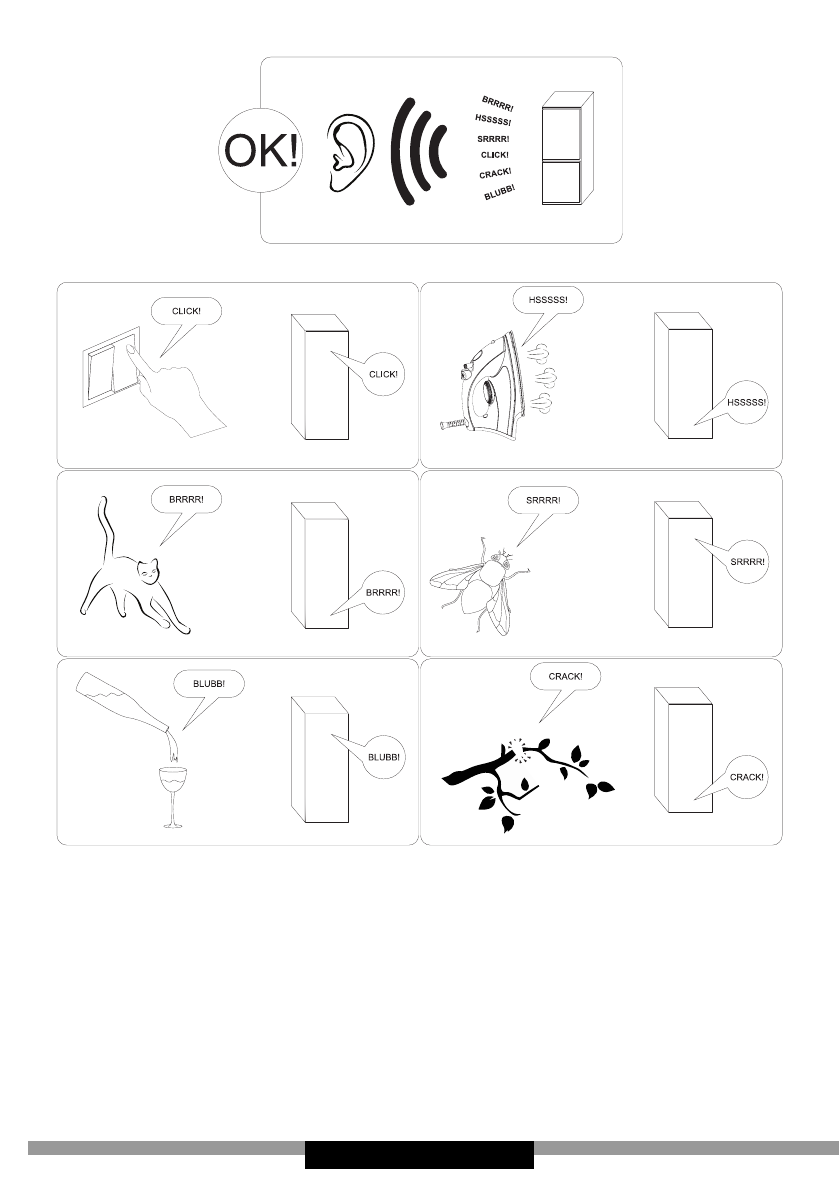 OK!

BRRRR!
HSSSSS!
SRRRR!
CLICK!
CRACK!
BLUBB!

CLICK!
CLICK!

HSSSSS!
HSSSSS!

BRRRR!
BRRRR!

SRRRR!
SRRRR!

BLUBB!
BLUBB!

CRACK!
CRACK!