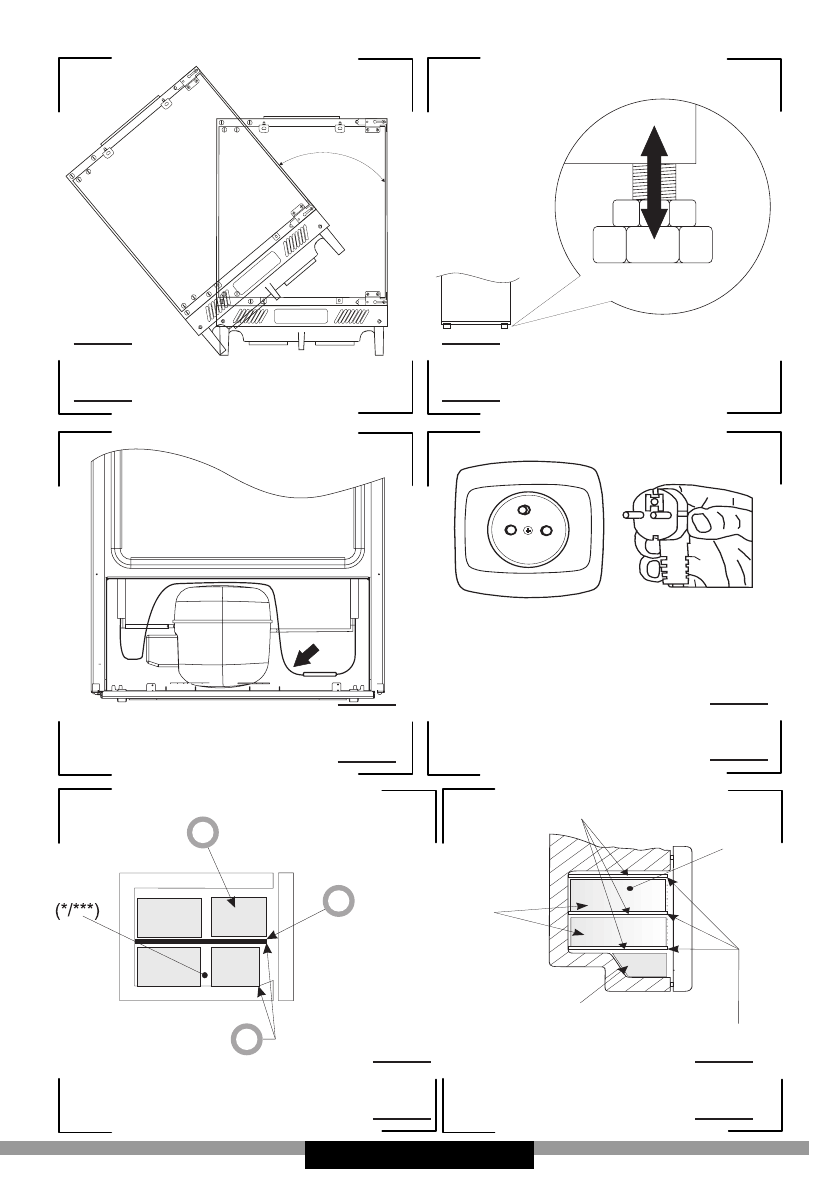 (*/***)