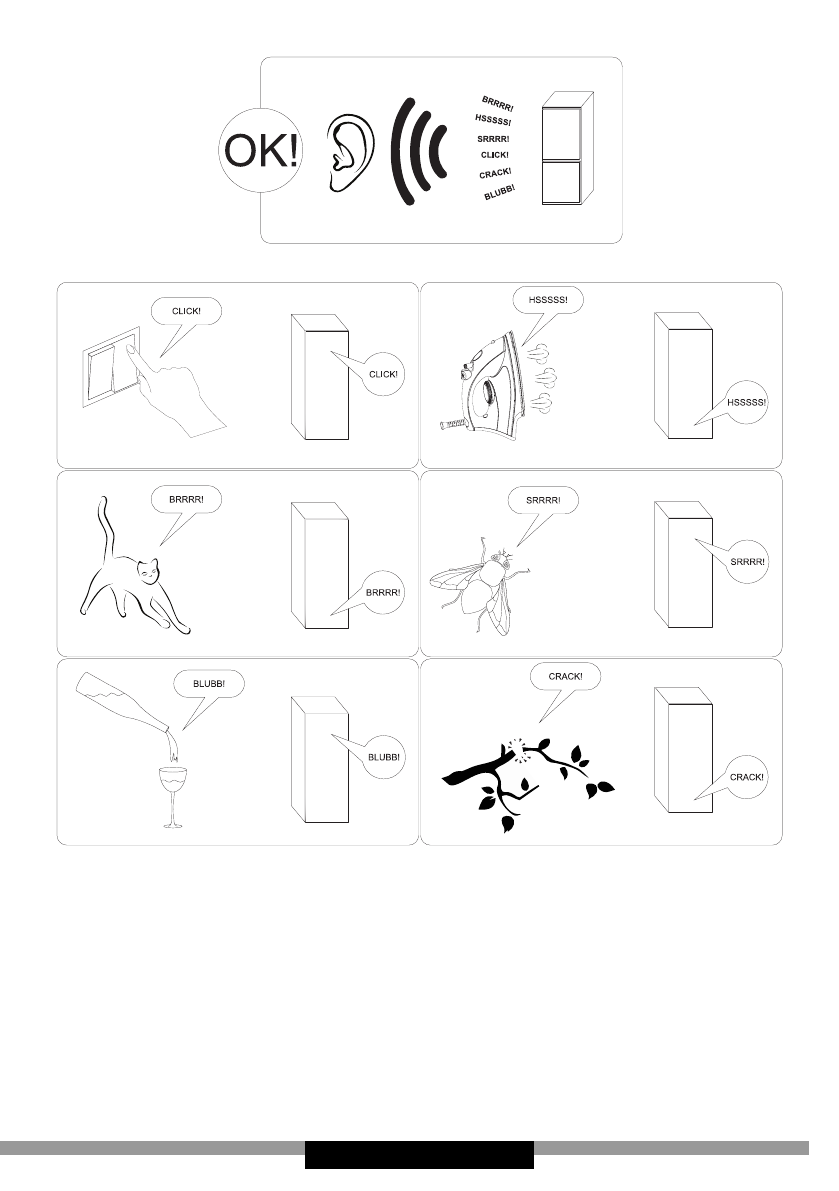 OK!

BRRRR!
HSSSSS!
SRRRR!
CLICK!
CRACK!
BLUBB!

CLICK!

CLICK!

HSSSSS!

HSSSSS!

BRRRR!

BRRRR!

SRRRR!

SRRRR!

BLUBB!

BLUBB!

CRACK!

CRACK!