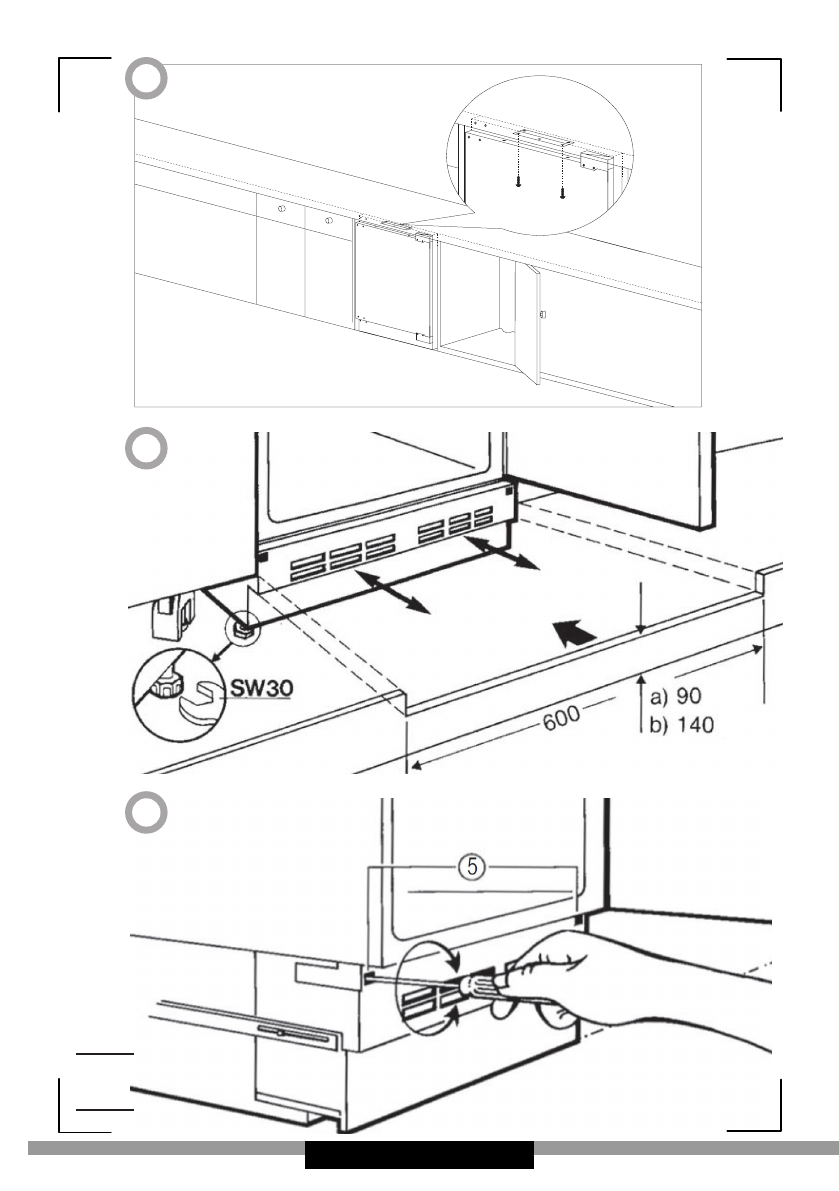 SW30

600

a) 90
b) 140

5