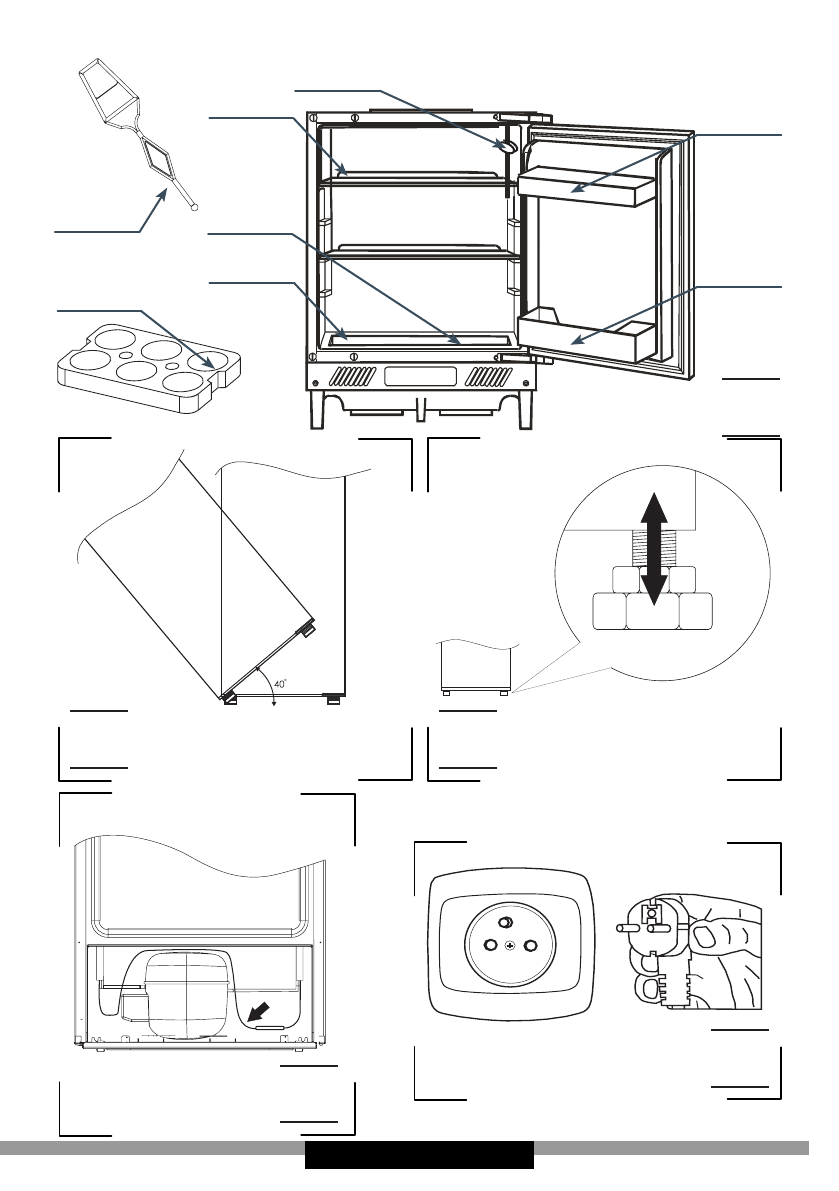 40°