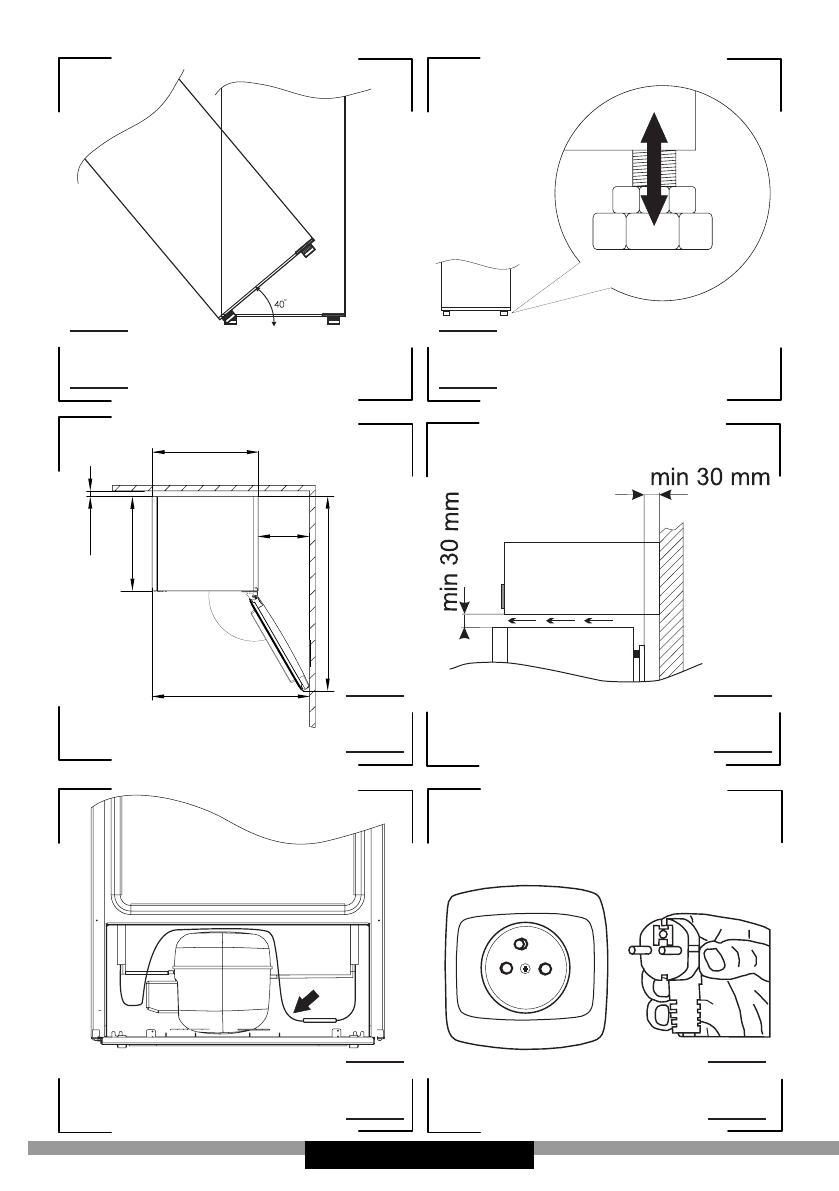 40°

min 30 mm

min 30 mm