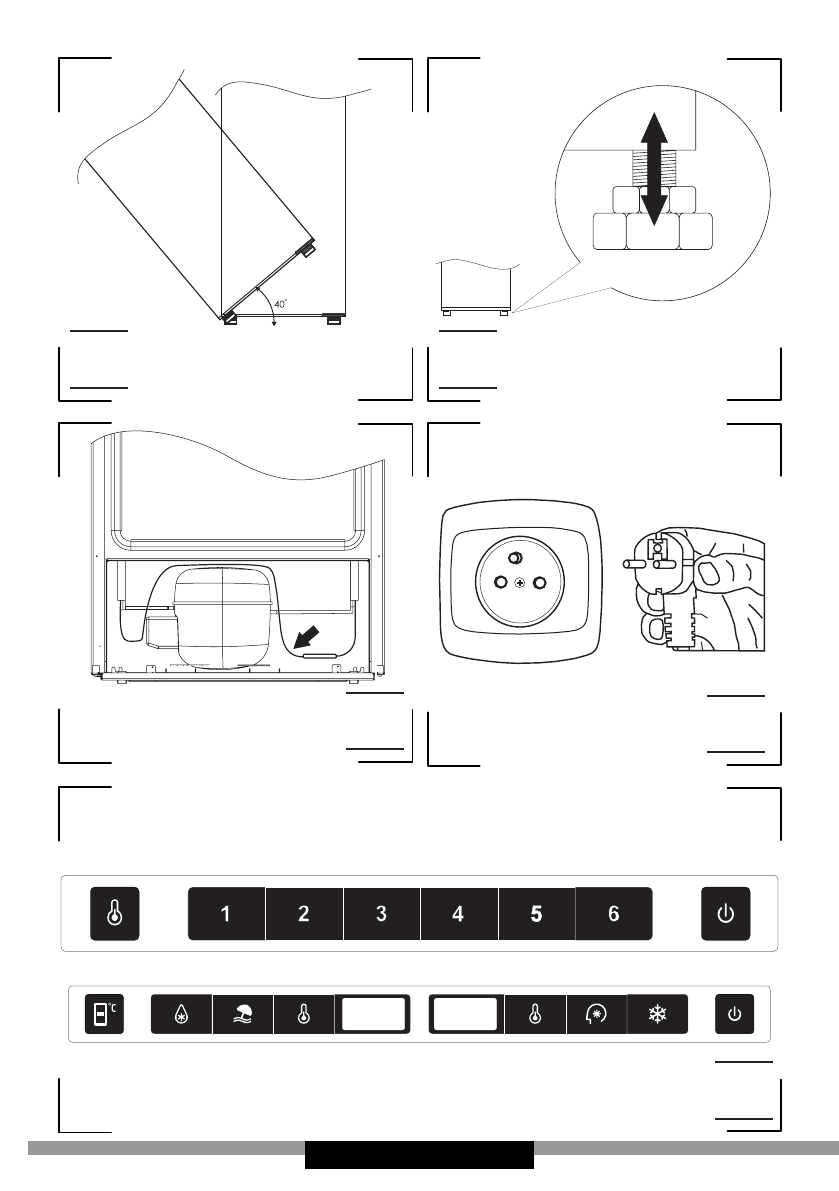 40°

1 2 3 4 5 6

°C