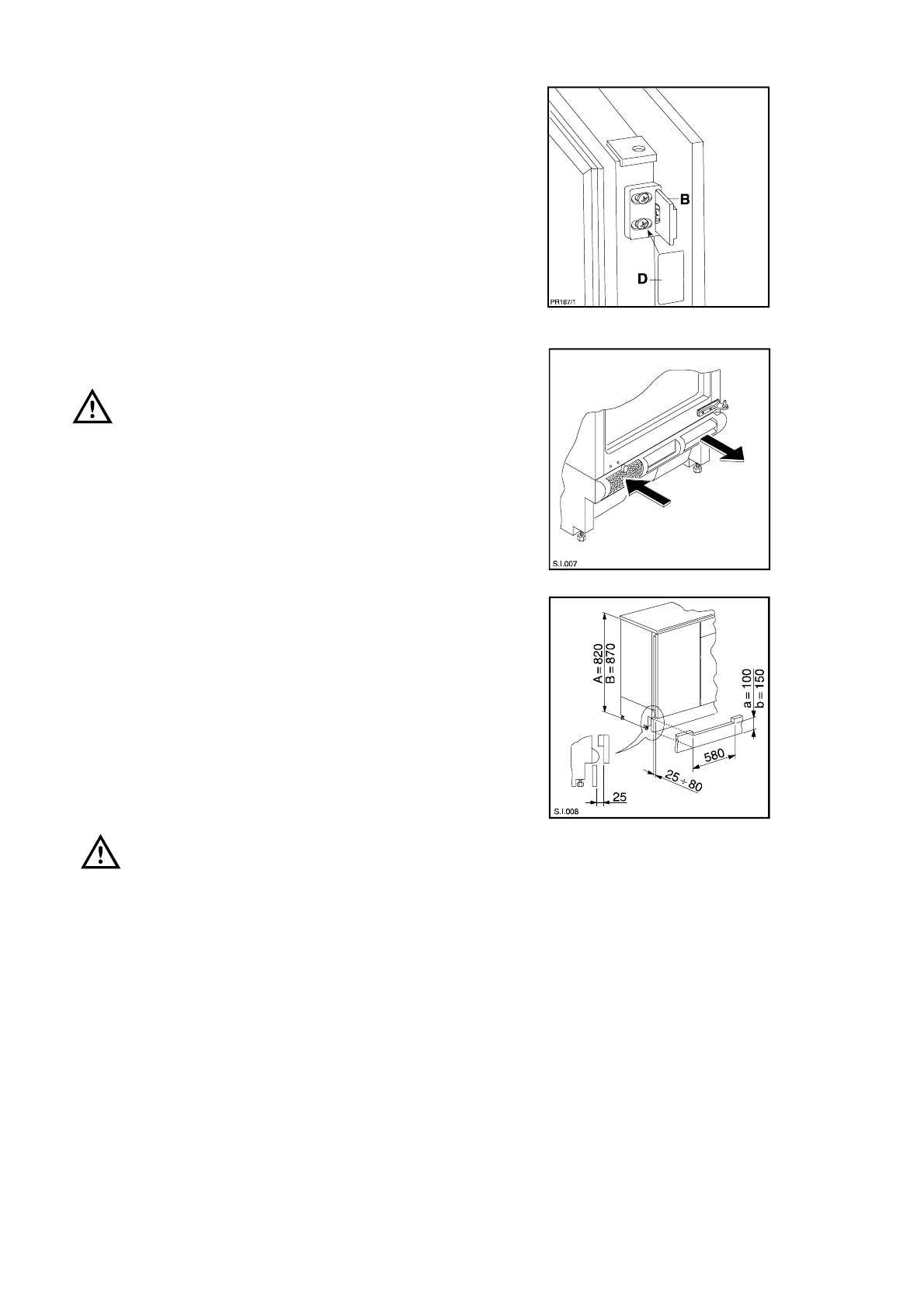 B

D

PR167/1

S.I.007

A = 820
B = 870

a = 100
b = 150

580

25 ÷ 80

25

S.I.008