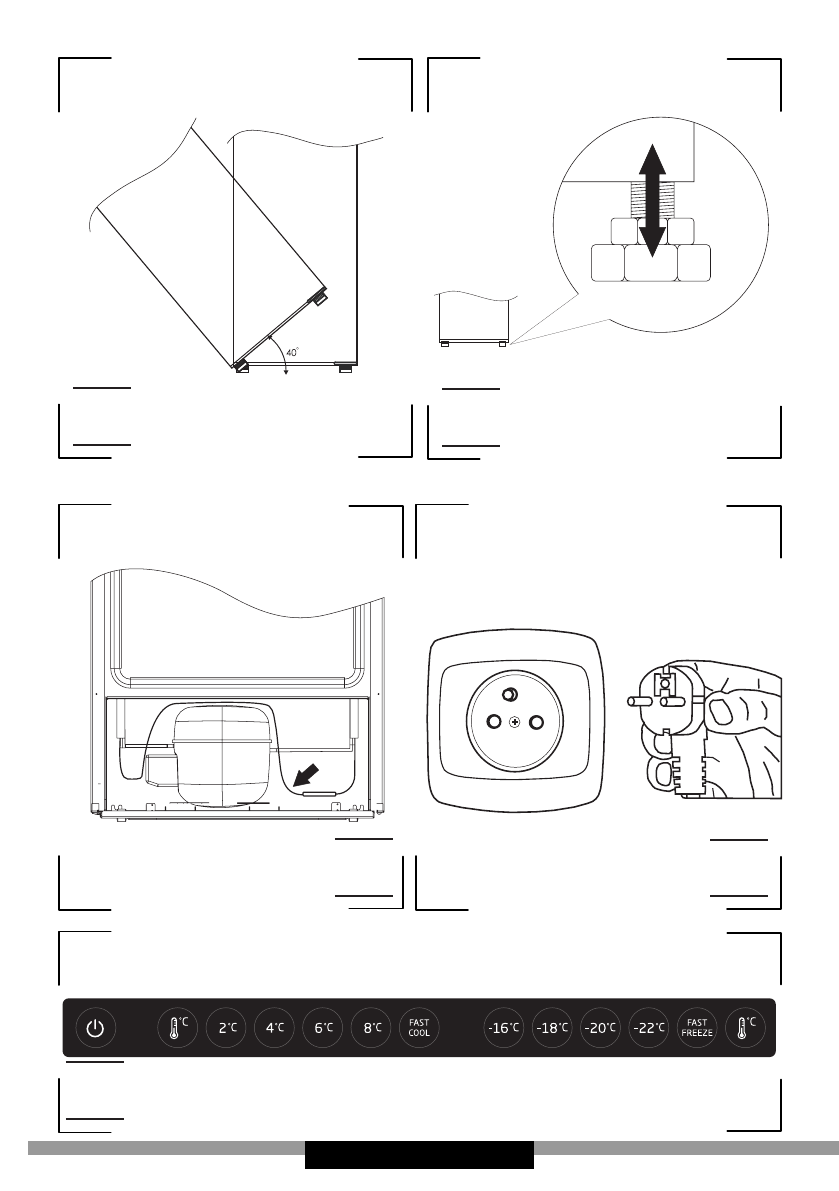 40°

°C

2°C

4°C

6°C

8°C

FAST COOL

-16°C

-18°C

-20°C

-22°C

FAST FREEZE

°C