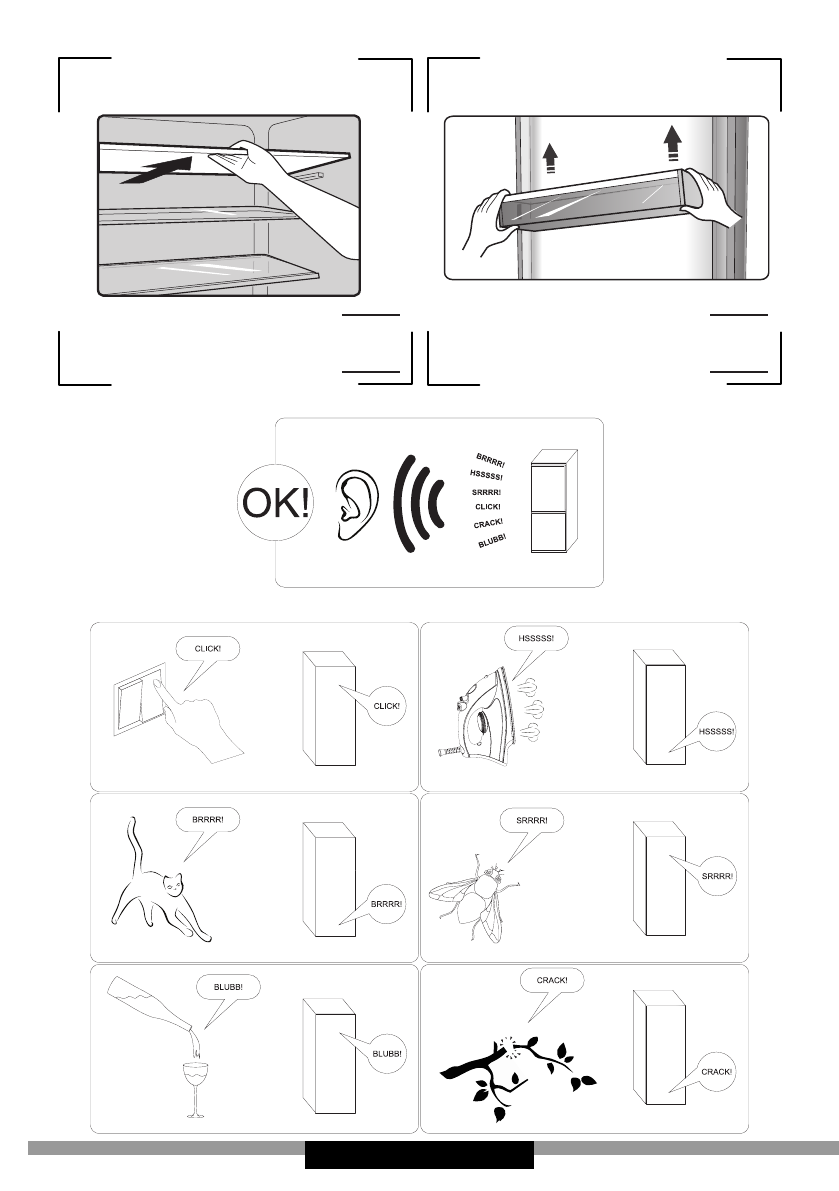 OK!

BRRRR!
HSSSSS!
SRRRR!
CLICK!
CRACK!
BLUBB!

CLICK!
CLICK!

HSSSSS!
HSSSSS!

BRRRR!
BRRRR!

SRRRR!
SRRRR!

BLUBB!
BLUBB!

CRACK!
CRACK!