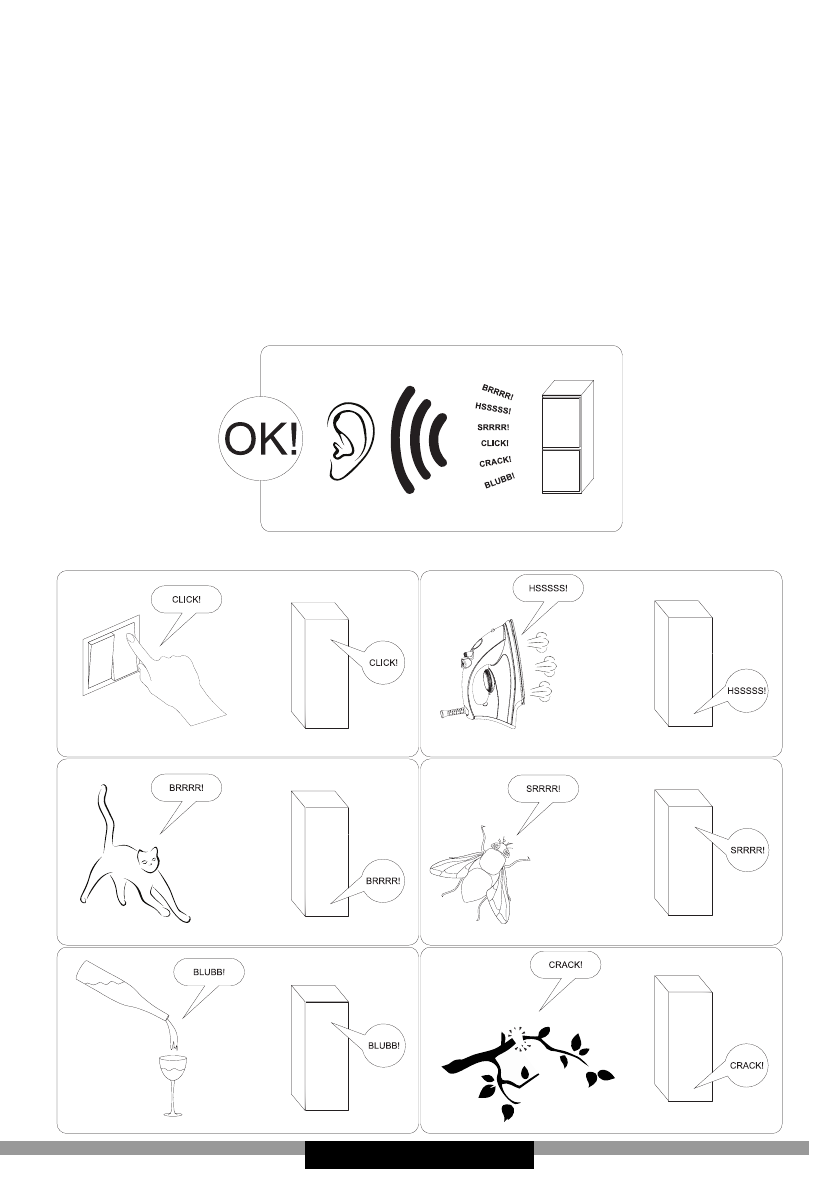 OK!

BRRRR!
HSSSSS!
SRRRR!
CLICK!
CRACK!
BLUBB!

CLICK!

CLICK!

HSSSSS!

HSSSSS!

BRRRR!

BRRRR!

SRRRR!

SRRRR!

BLUBB!

BLUBB!

CRACK!

CRACK!