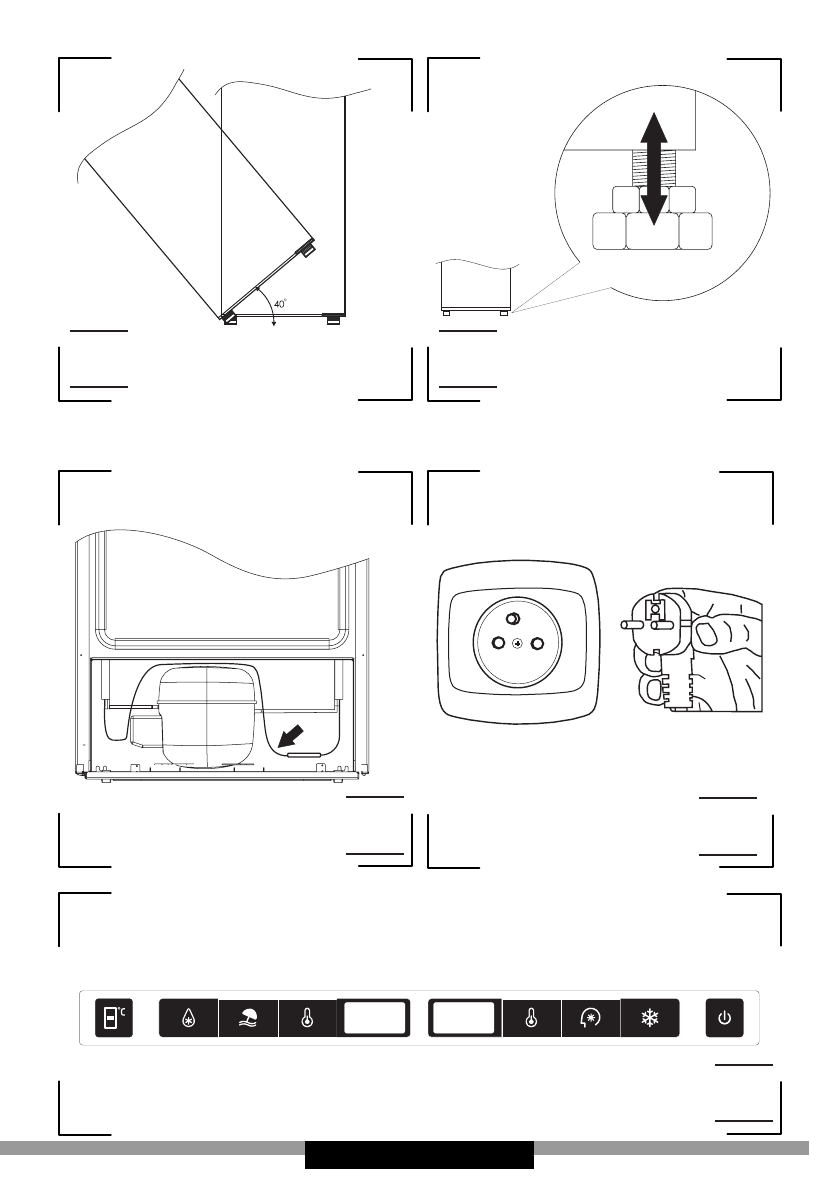 40°

°C