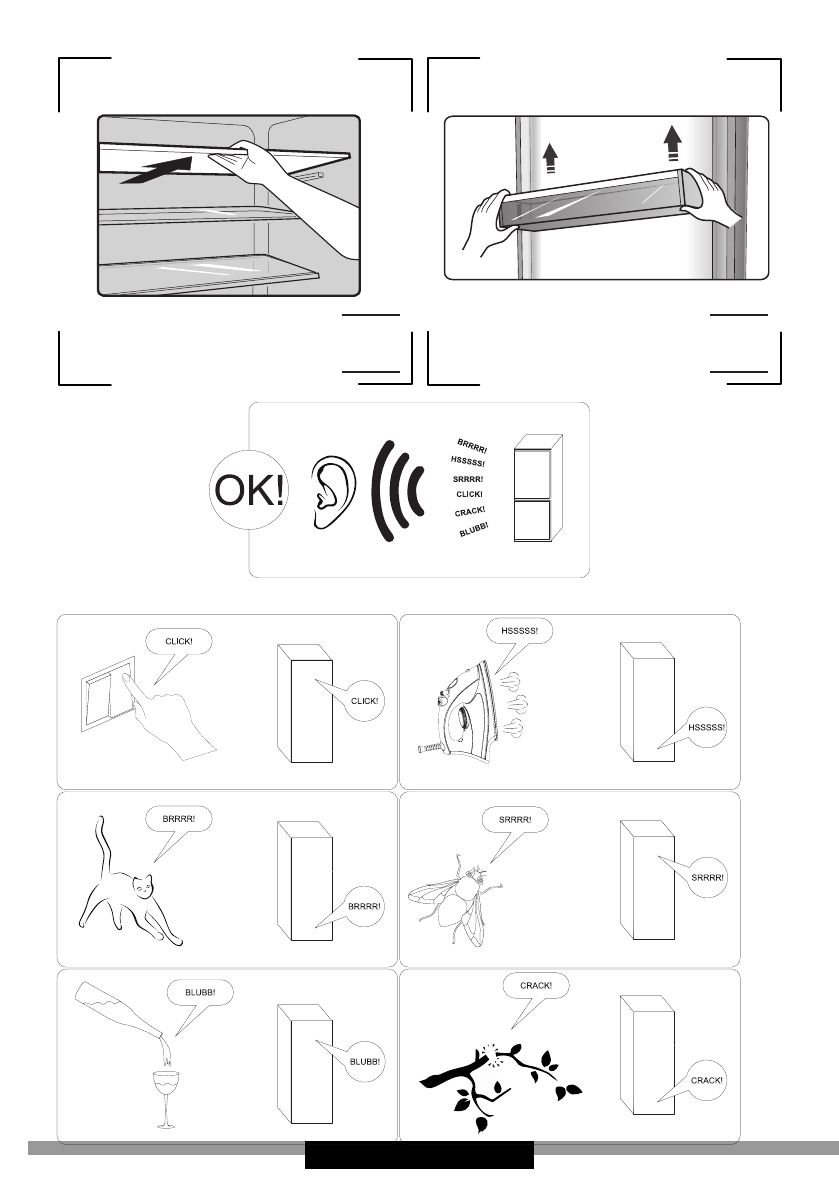 OK!

BRRRR!
HSSSSS!
SRRRR!
CLICK!
CRACK!
BLUBB!

CLICK!
CLICK!

HSSSSS!
HSSSSS!

BRRRR!
BRRRR!

SRRRR!
SRRRR!

BLUBB!
BLUBB!

CRACK!
CRACK!