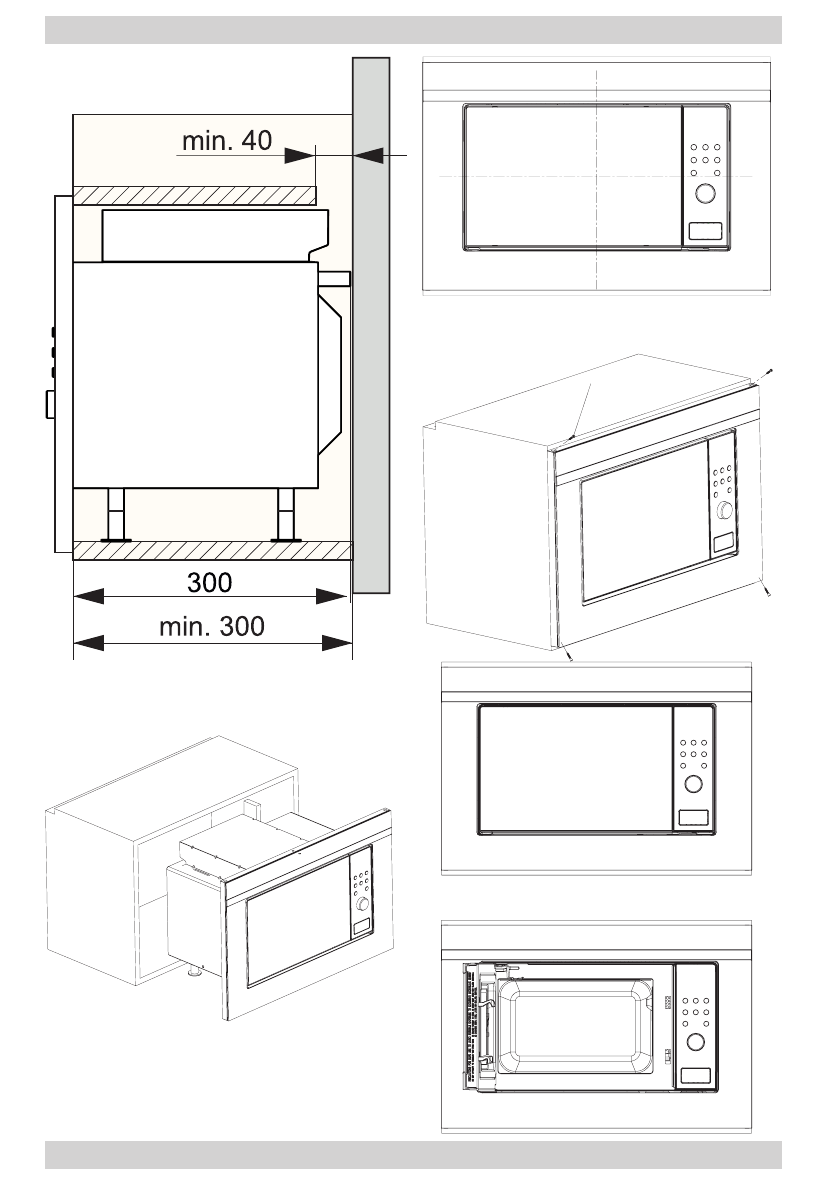 min. 40

300

min. 300