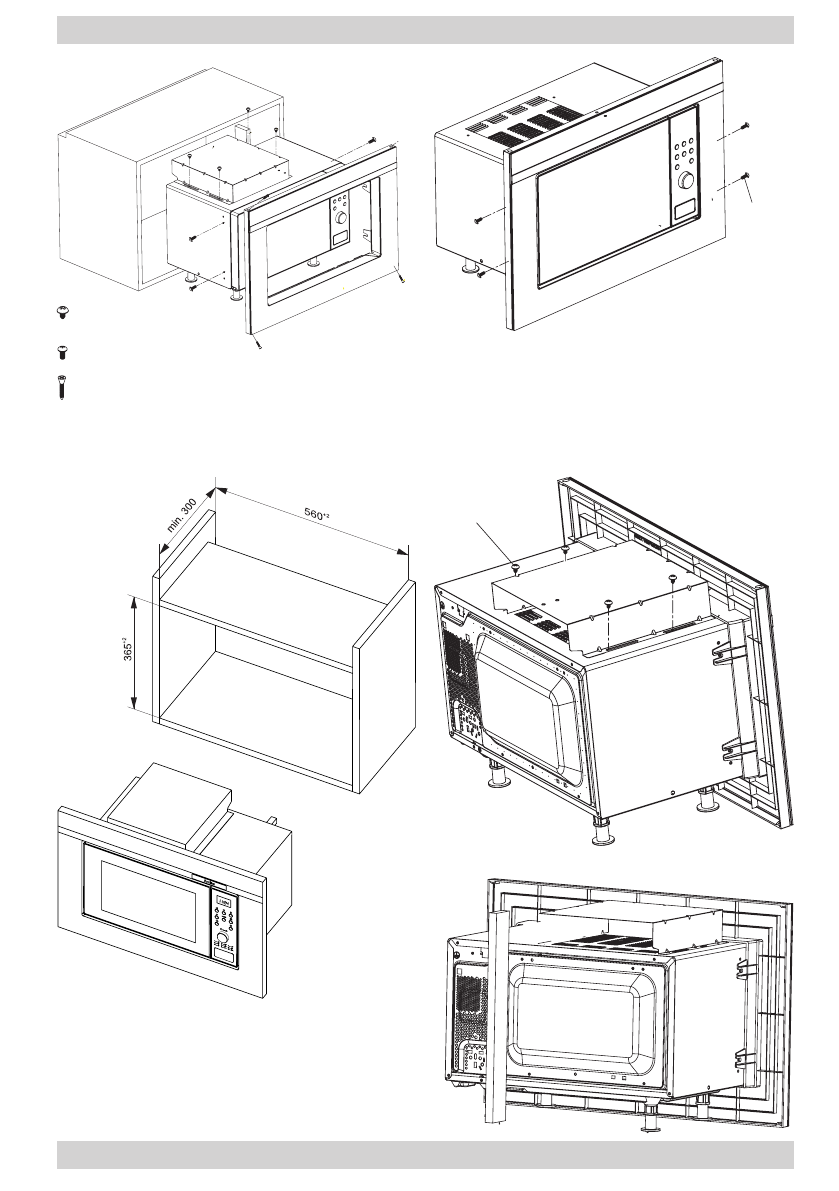 min. 300

$560^{+2}$

$365^{+2}$