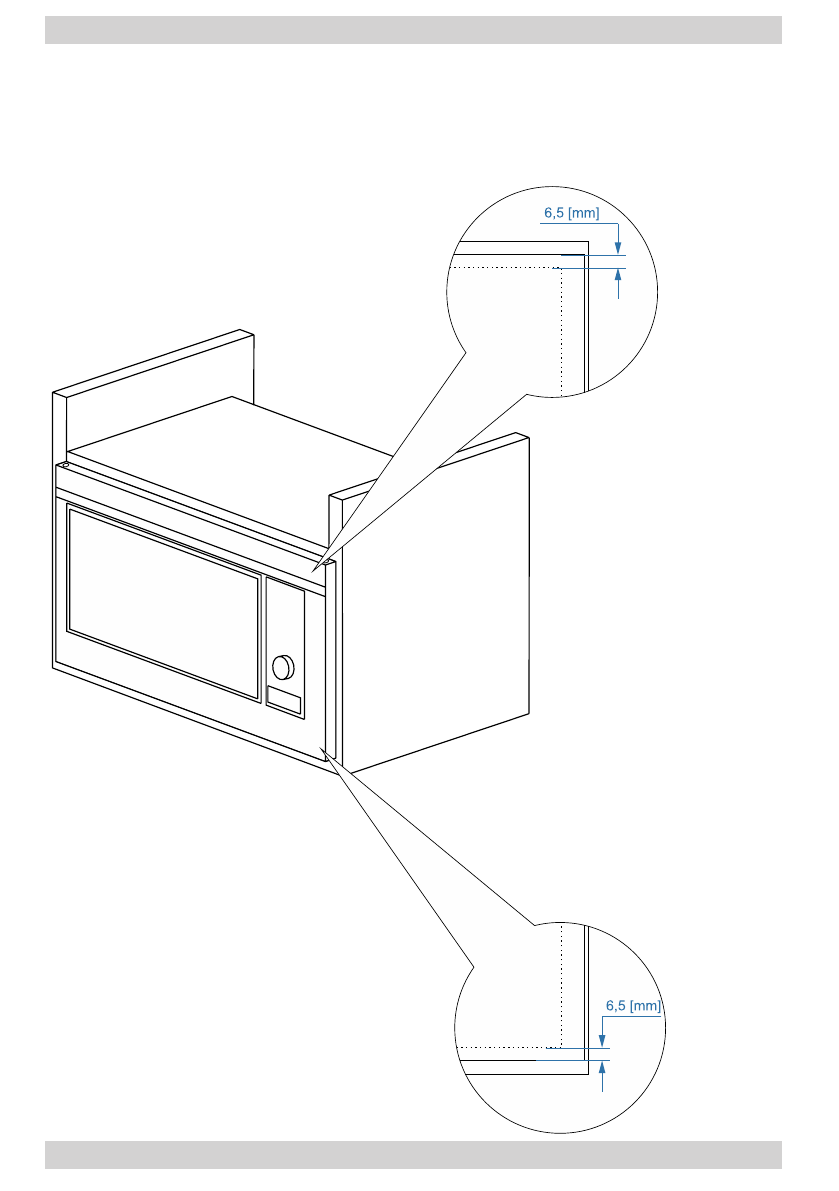 6,5 [mm]

6,5 [mm]