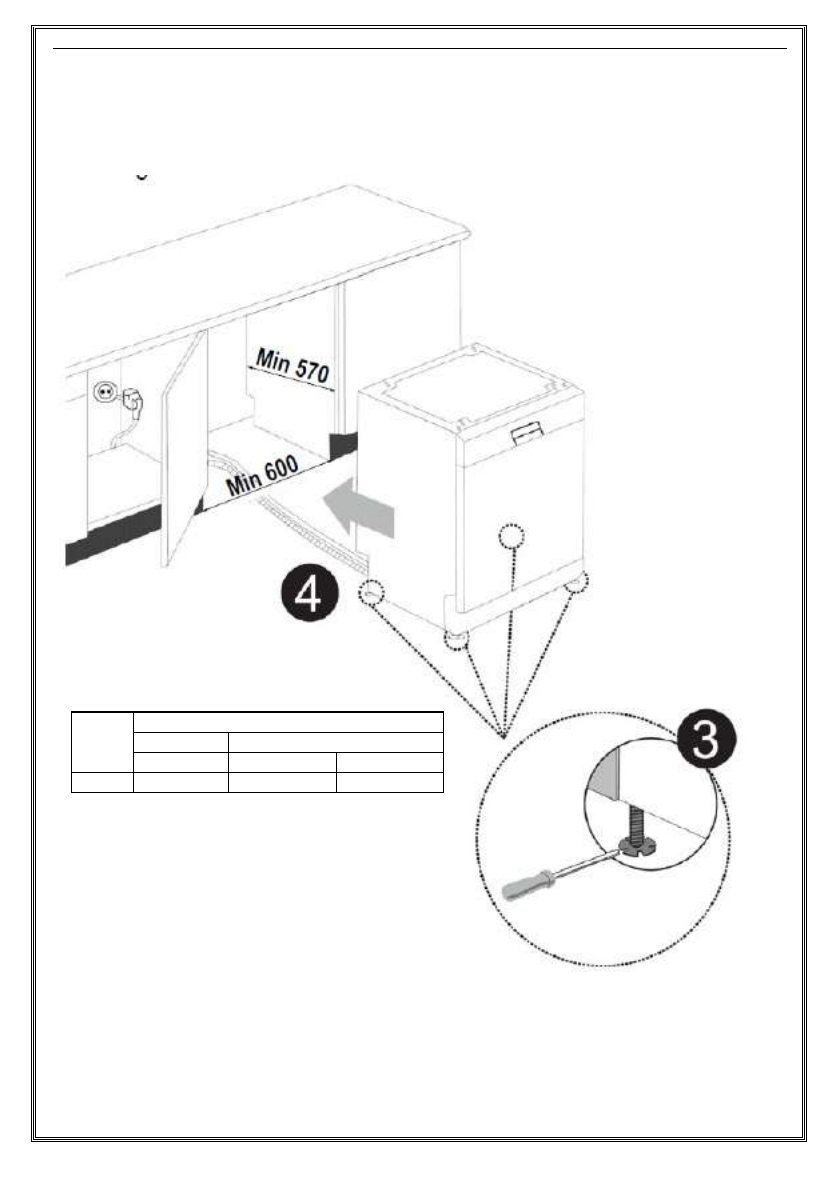 Min 570

Min 600

4

3