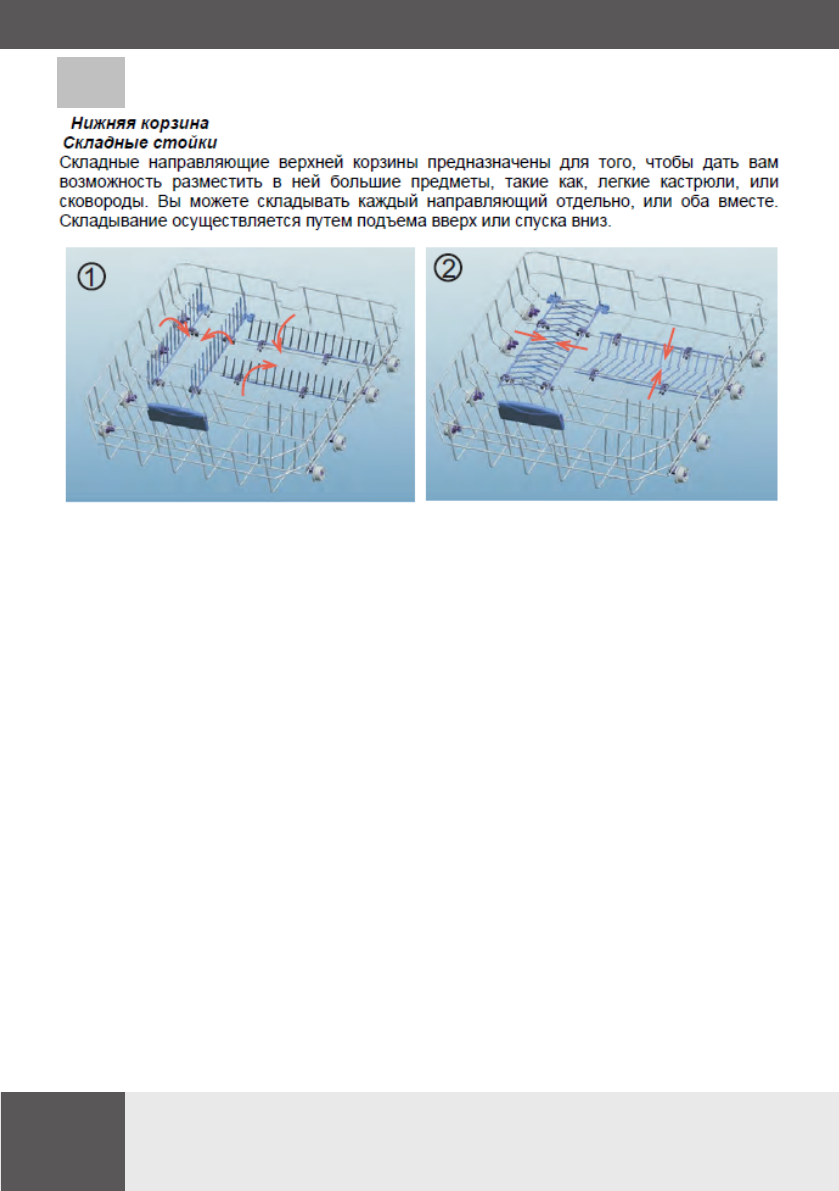 Нижняя корзина
Складные стойки
Складные направляющие верхней корзины предназначены для того, чтобы дать вам возможность разместить в ней большие предметы, такие как, легкие кастрюли, или сковороды. Вы можете складывать каждый направляющий отдельно, или оба вместе. Складывание осуществляется путем подъема вверх или спуска вниз.

①

②