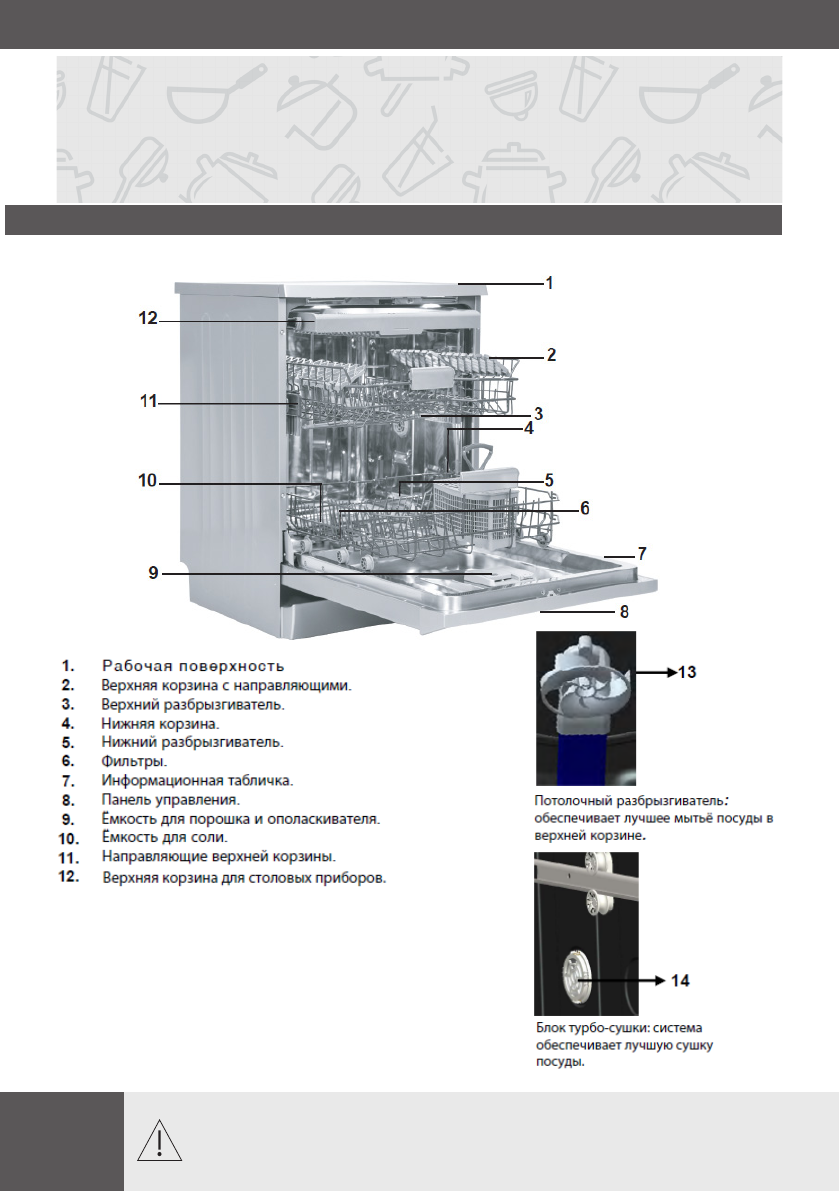 1
12
2
11
3
4
10
5
6
7
9
8

1. Рабочая поверхность
2. Верхняя корзина с направляющими.
3. Верхний разбрызгиватель.
4. Нижняя корзина.
5. Нижний разбрызгиватель.
6. Фильтры.
7. Информационная табличка.
8. Панель управления.
9. Ёмкость для порошка и ополаскивателя.
10. Ёмкость для соли.
11. Направляющие верхней корзины.
12. Верхняя корзина для столовых приборов.

13

Потолочный разбрызгиватель: обеспечивает лучшее мытьё посуды в верхней корзине.

14

Блок турбо-сушки: система обеспечивает лучшую сушку посуды.