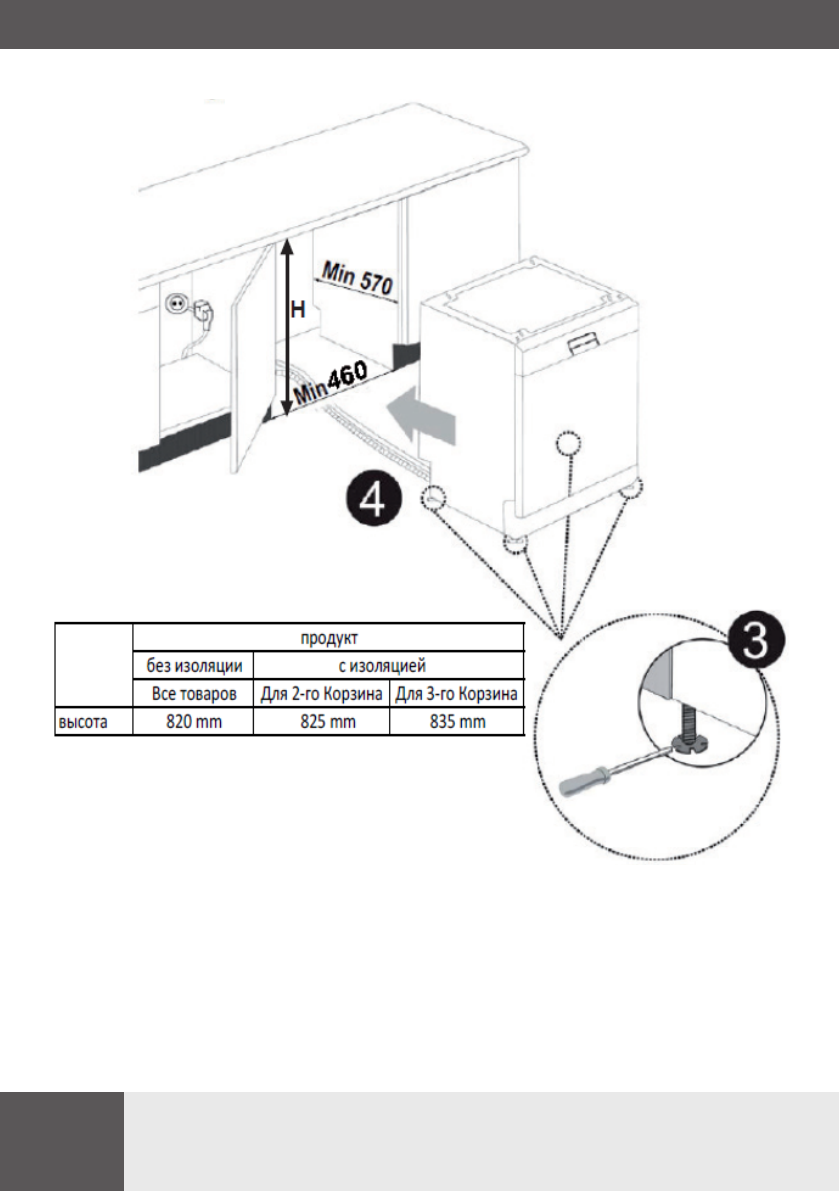 Min 570
H
Min 460
4
3

|  | продукт | | |
|---|---|---|---|
|  | без изоляции | с изоляцией | |
|  | Все товаров | Для 2-го Корзина | Для 3-го Корзина |
| высота | 820 mm | 825 mm | 835 mm |