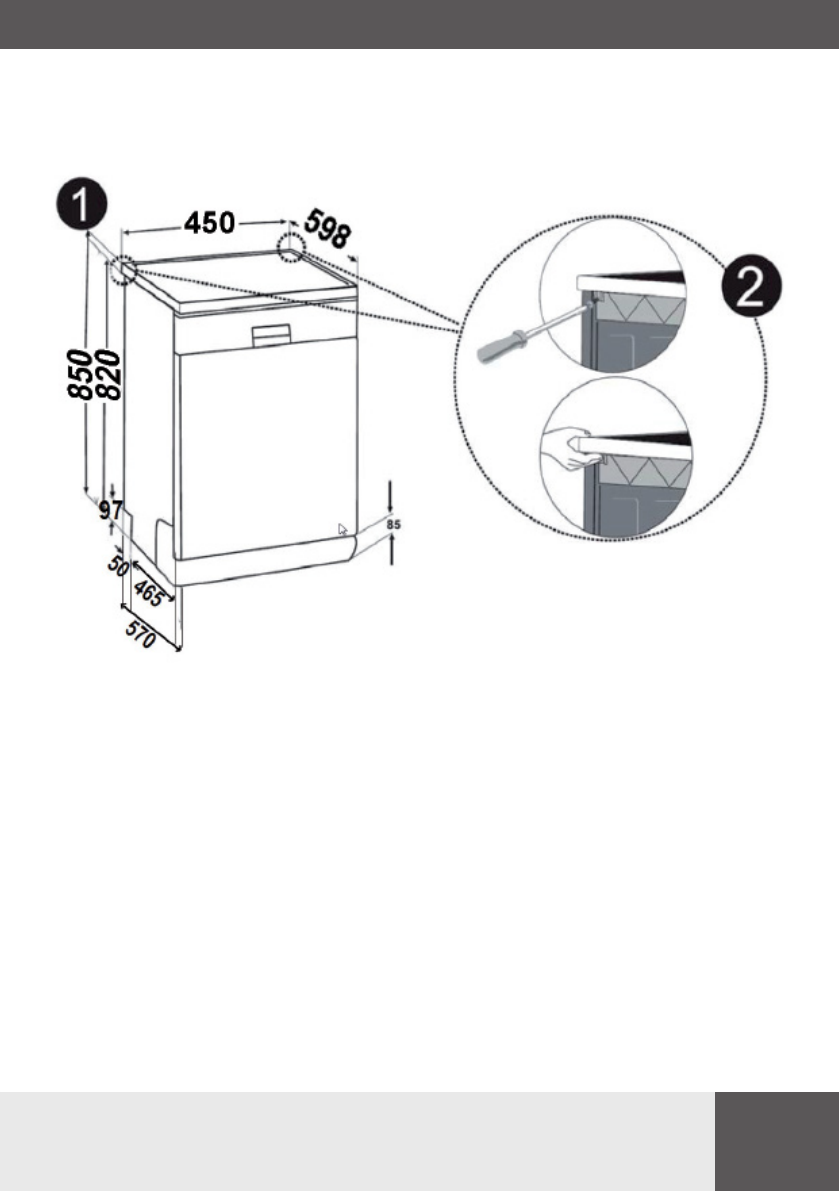 1
450
598
850
820
97
50
465
570
85
2