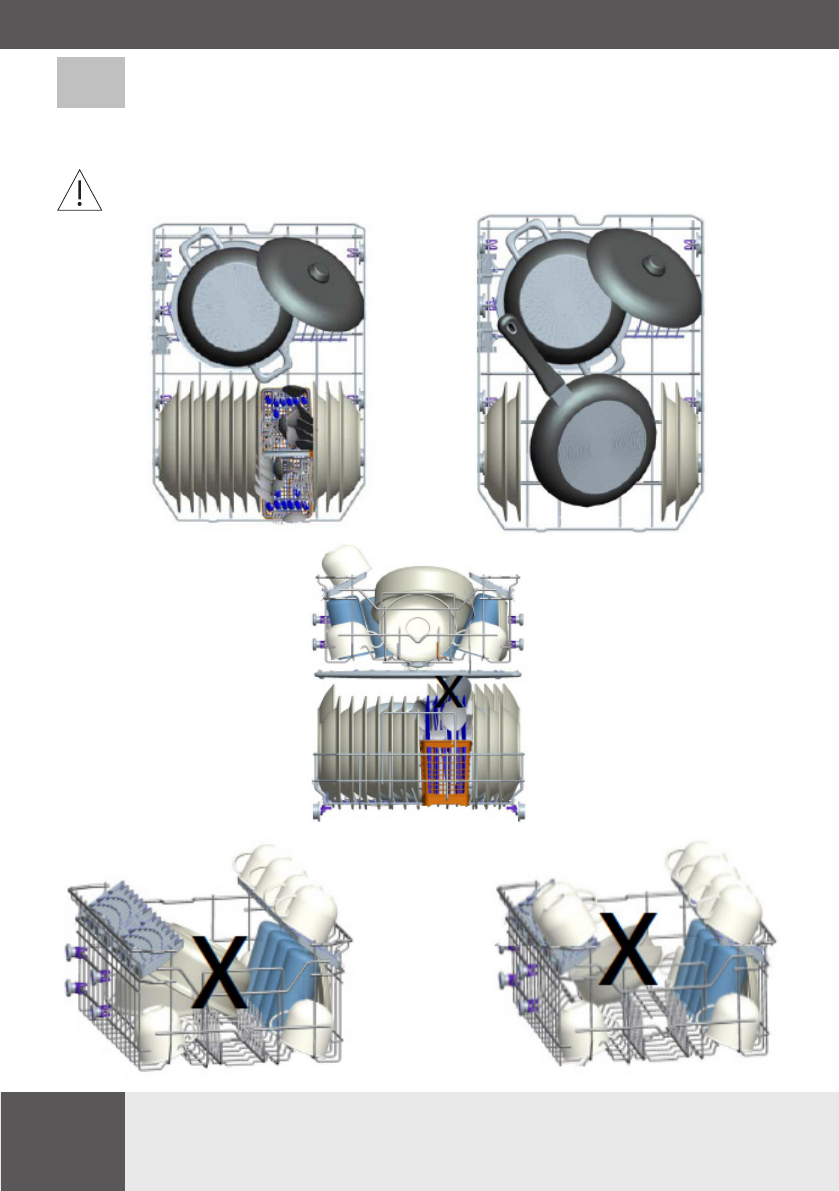 X

X

X