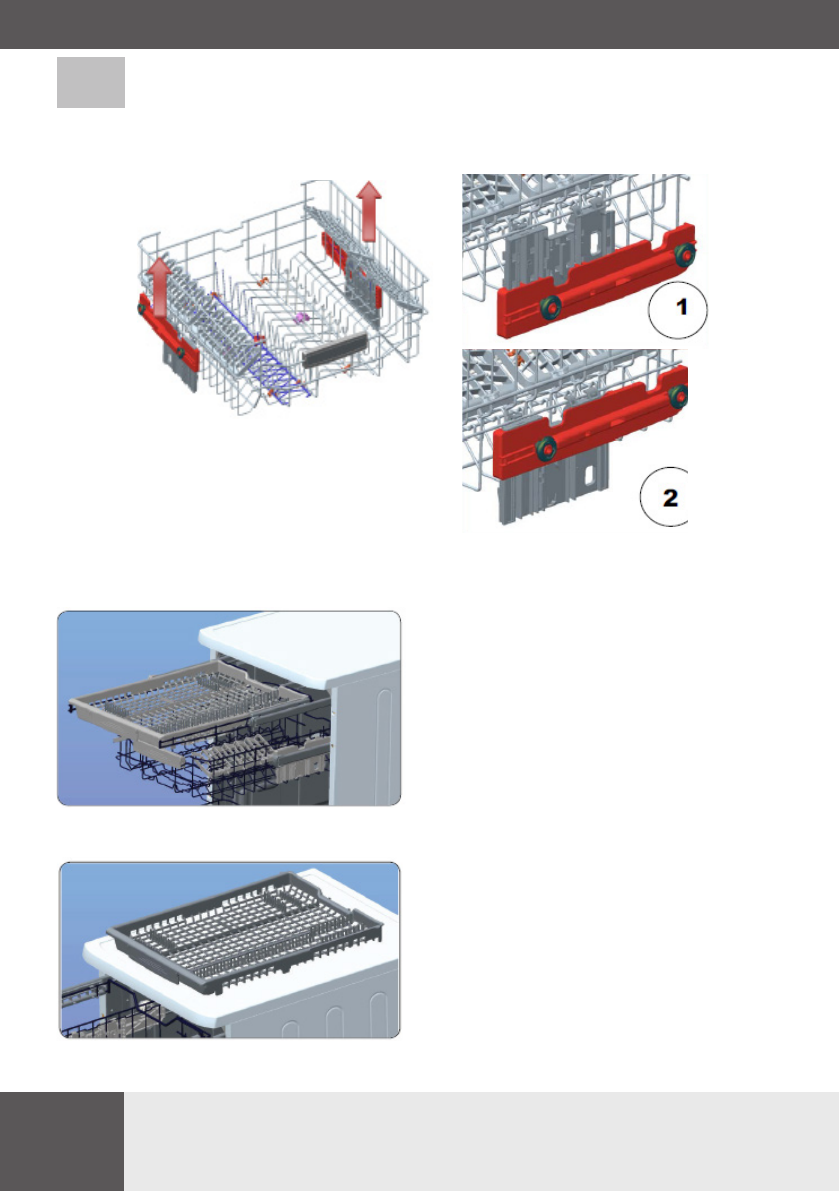 1

2