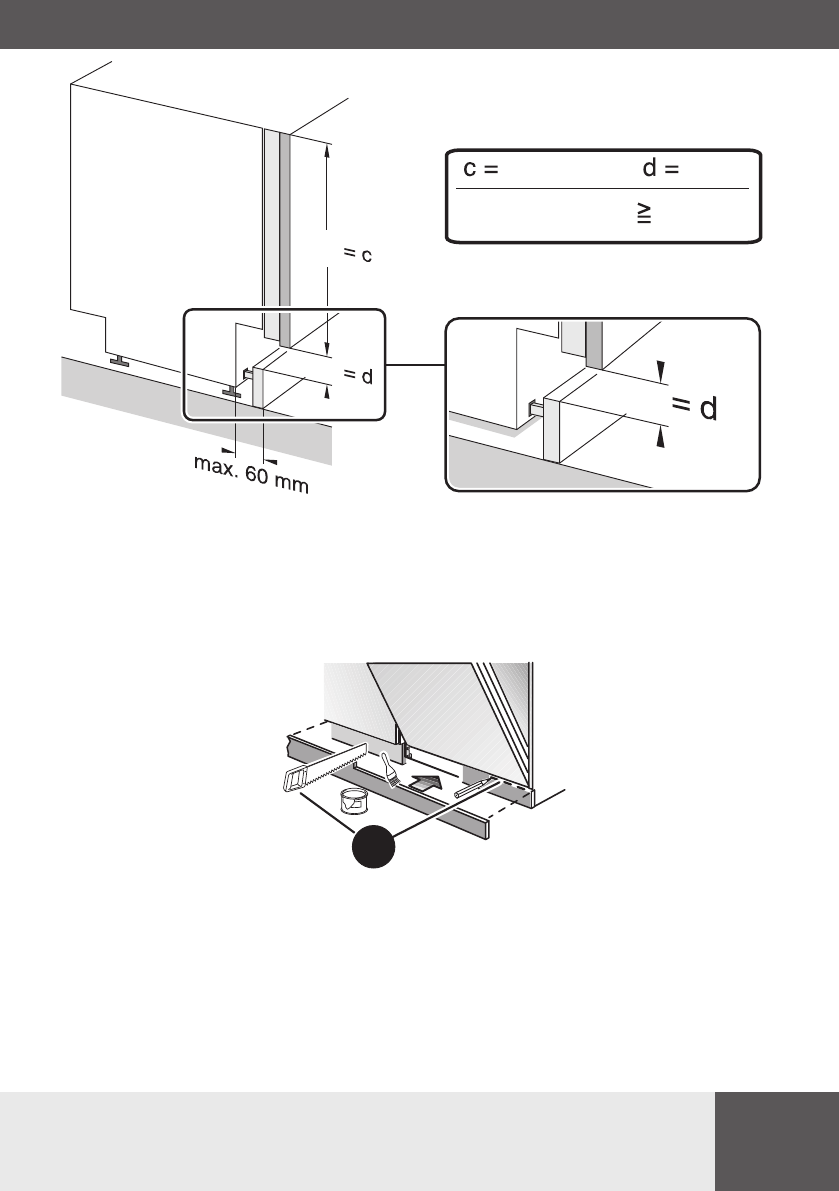 c = d =

≧

= c

= d

max. 60 mm

= d