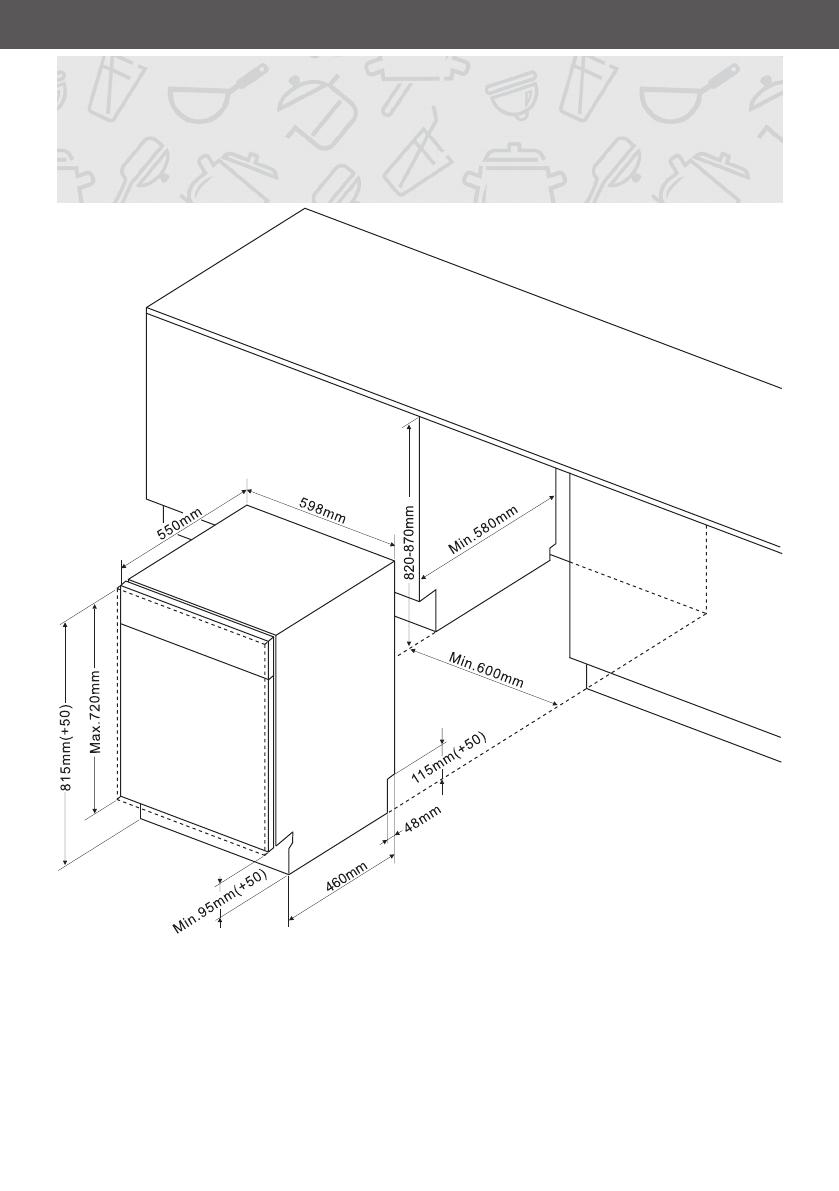 550mm
598mm
820-870mm
Min.580mm
Min.600mm
815mm(+50)
Max.720mm
115mm(+50)
48mm
460mm
Min.95mm(+50)