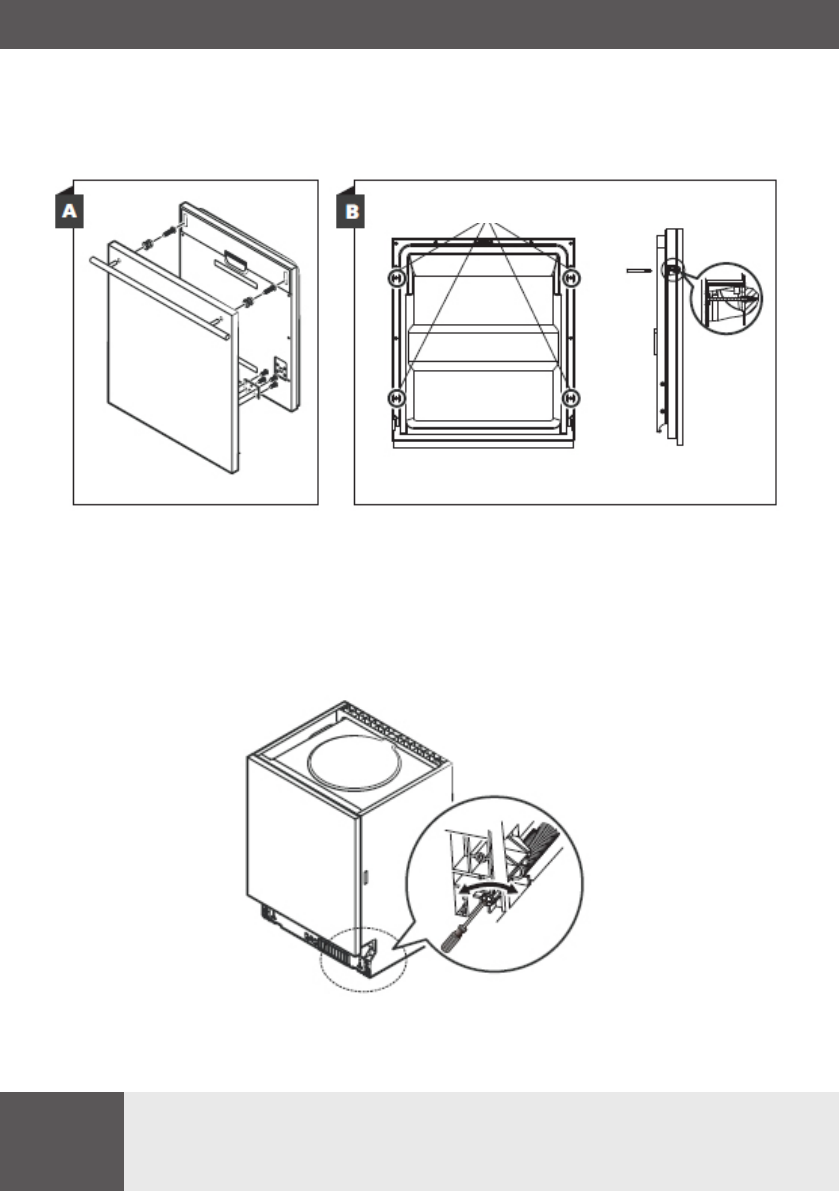 A

B