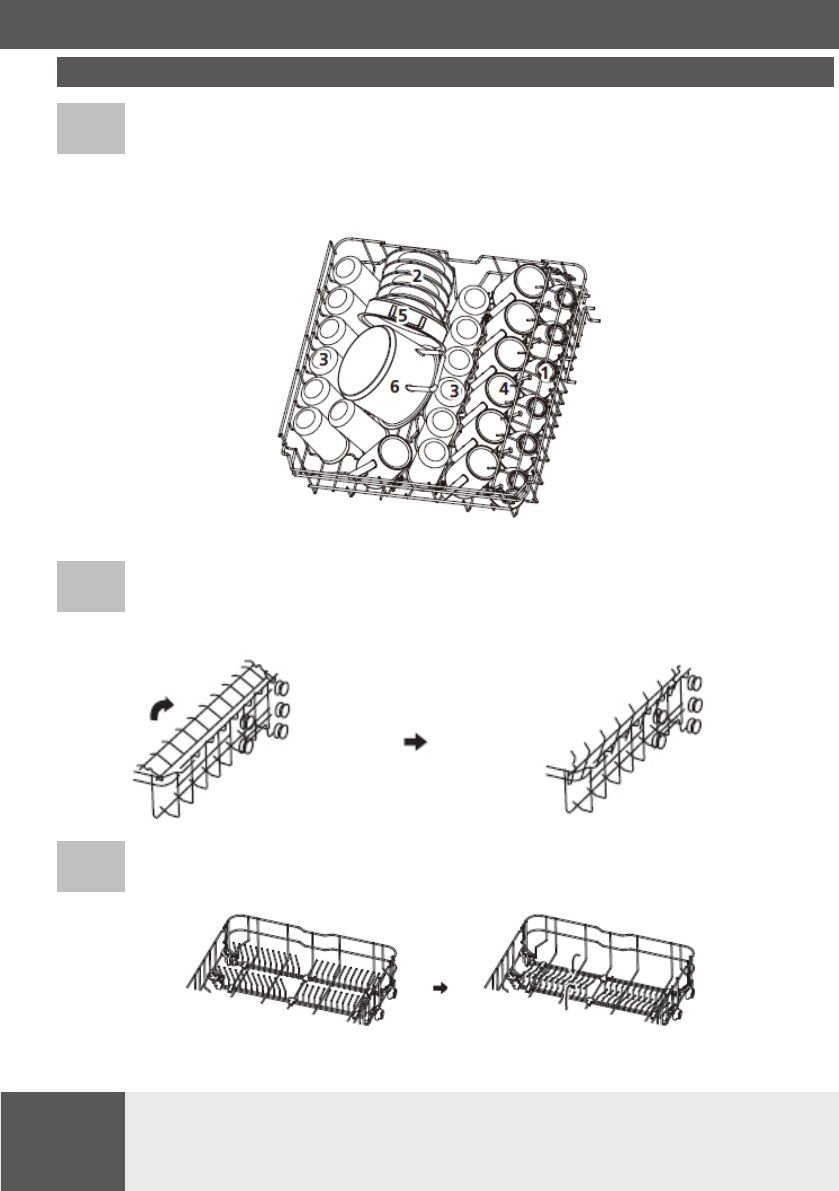 2
5
3
6
3
4
1