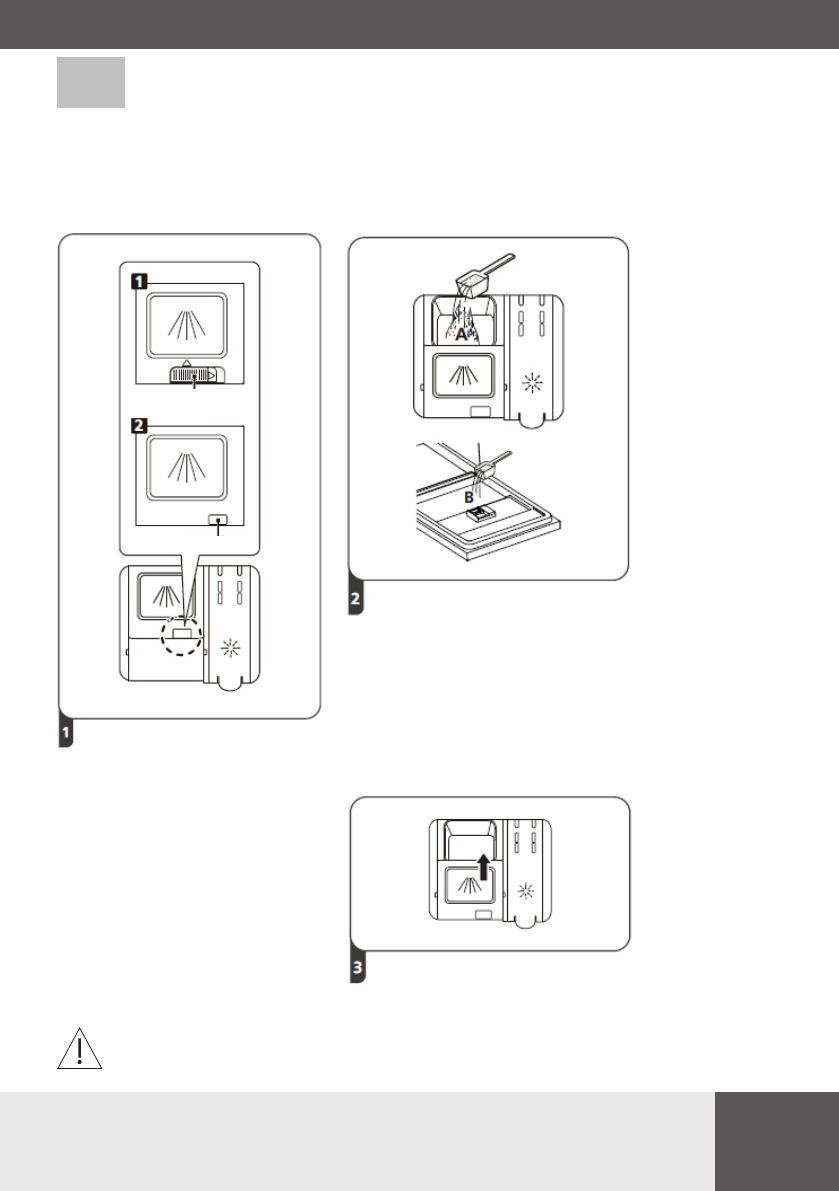 1

2

A

B

2

1

3