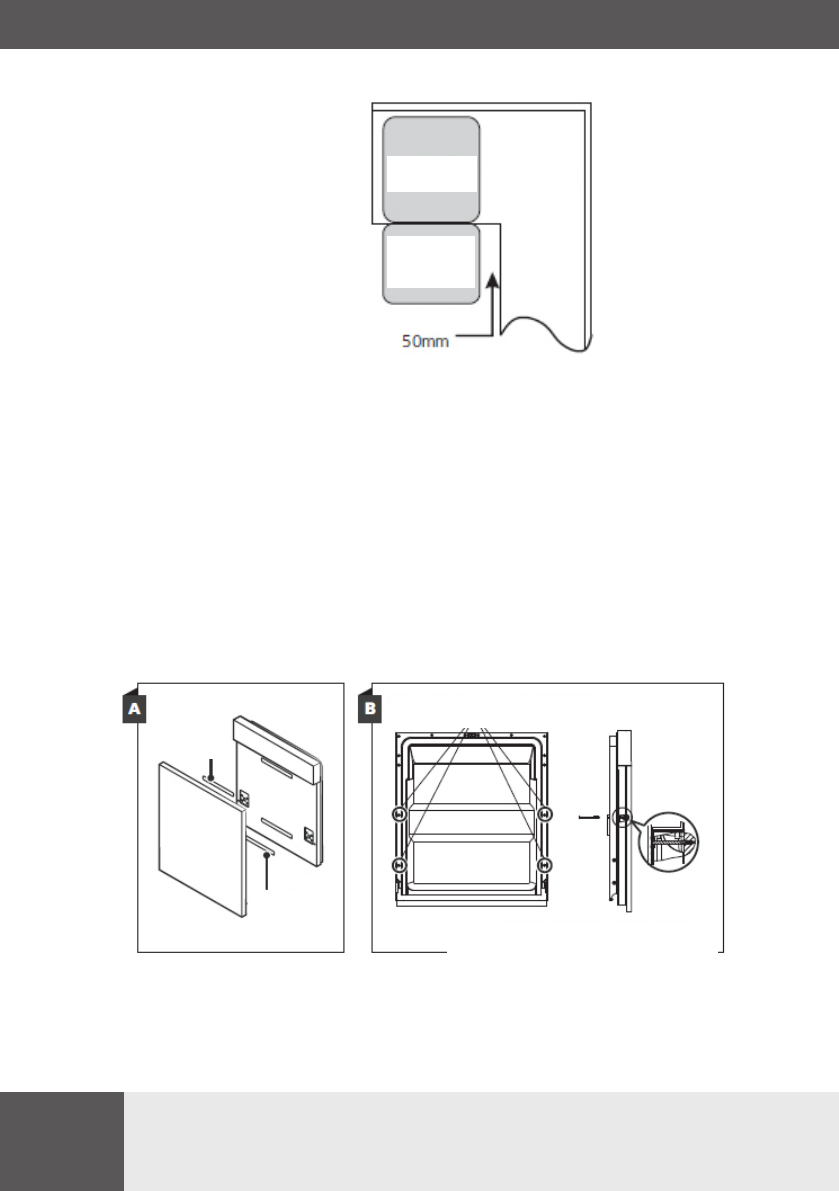 50mm

A

B