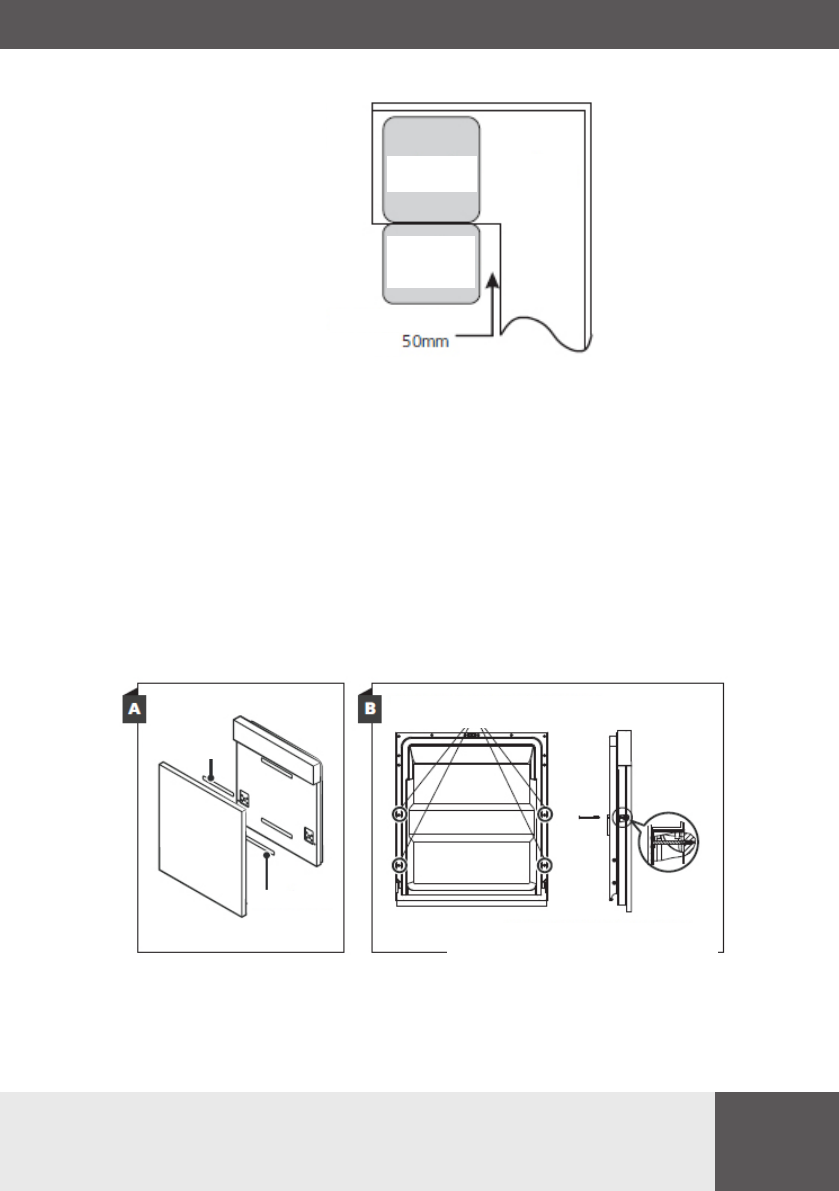 50mm

A

B