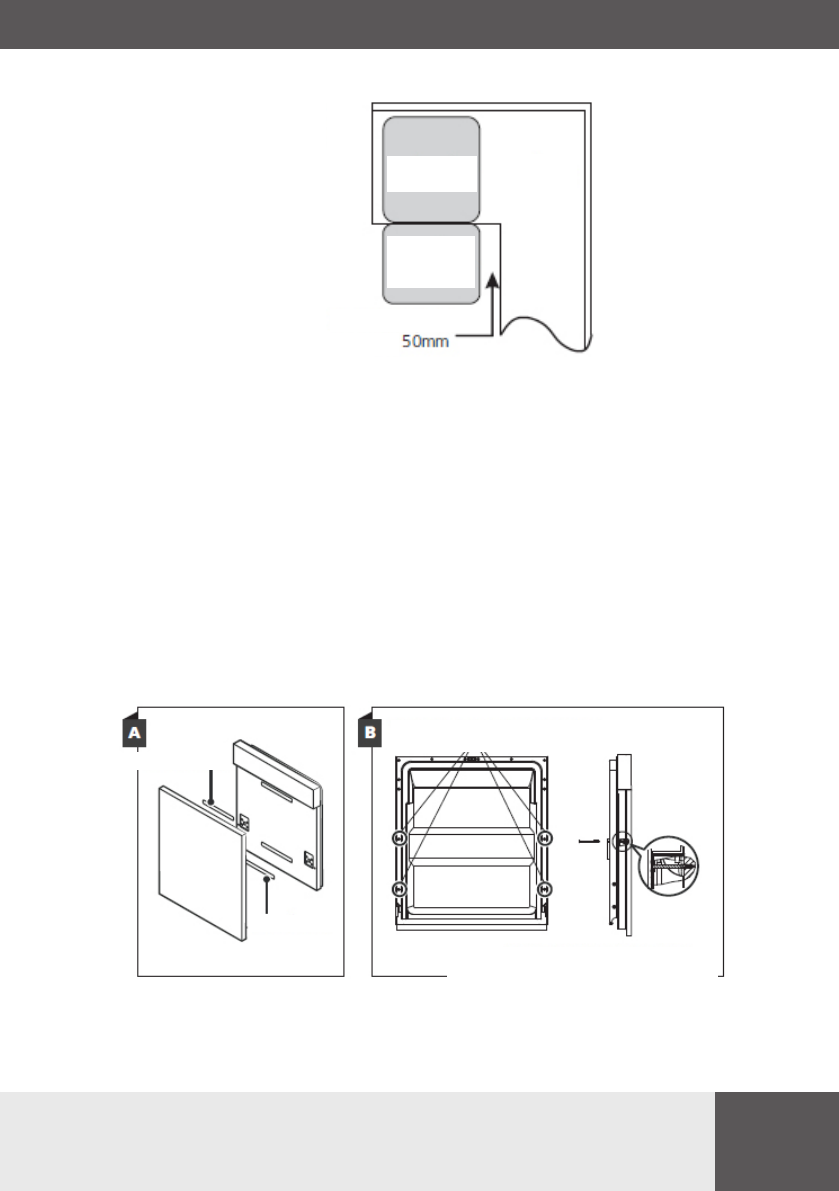 50mm

A

B