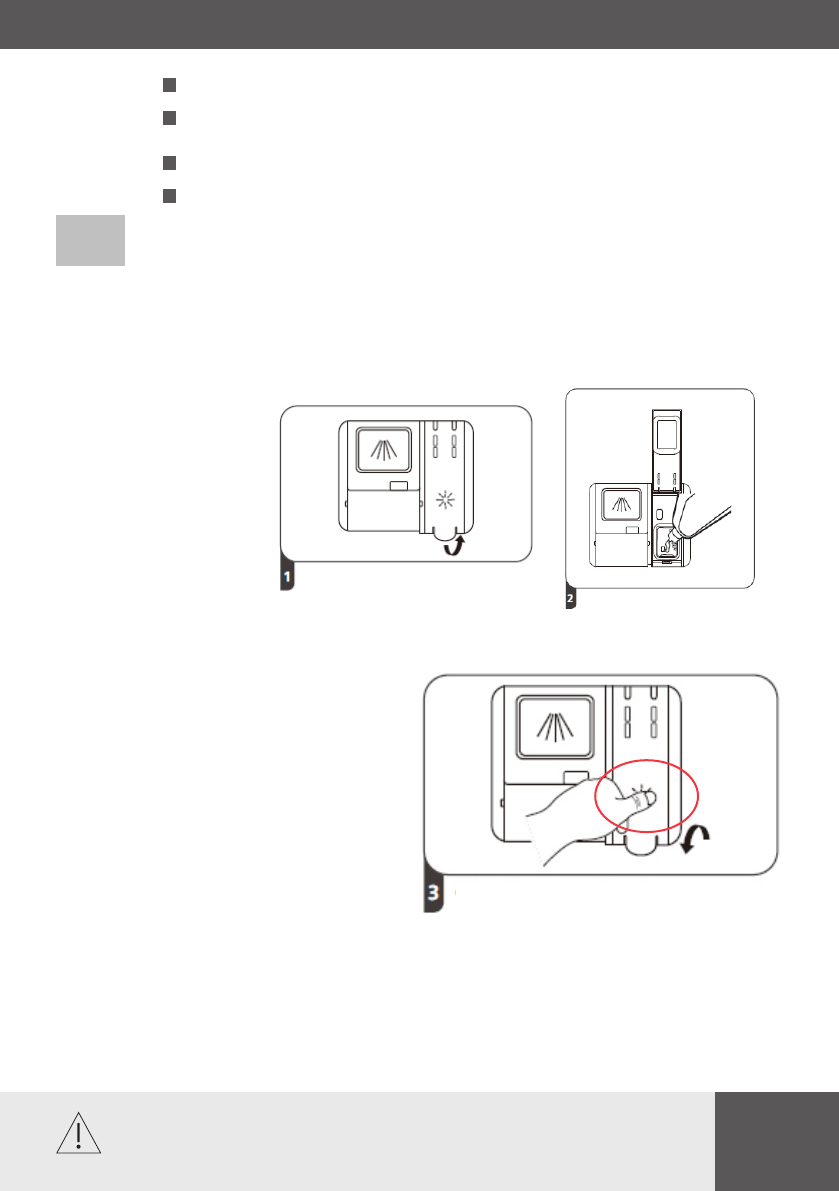 1

2

3