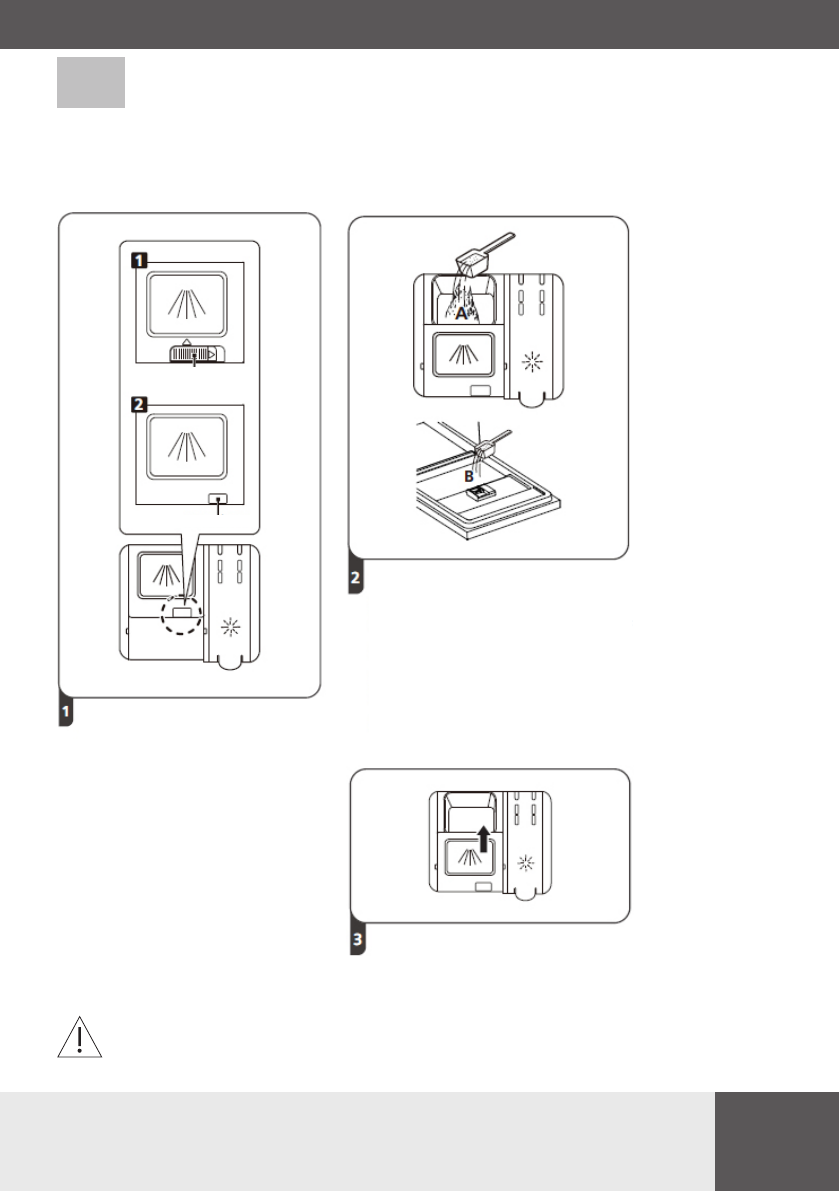 1

2

A

B

2

1

3