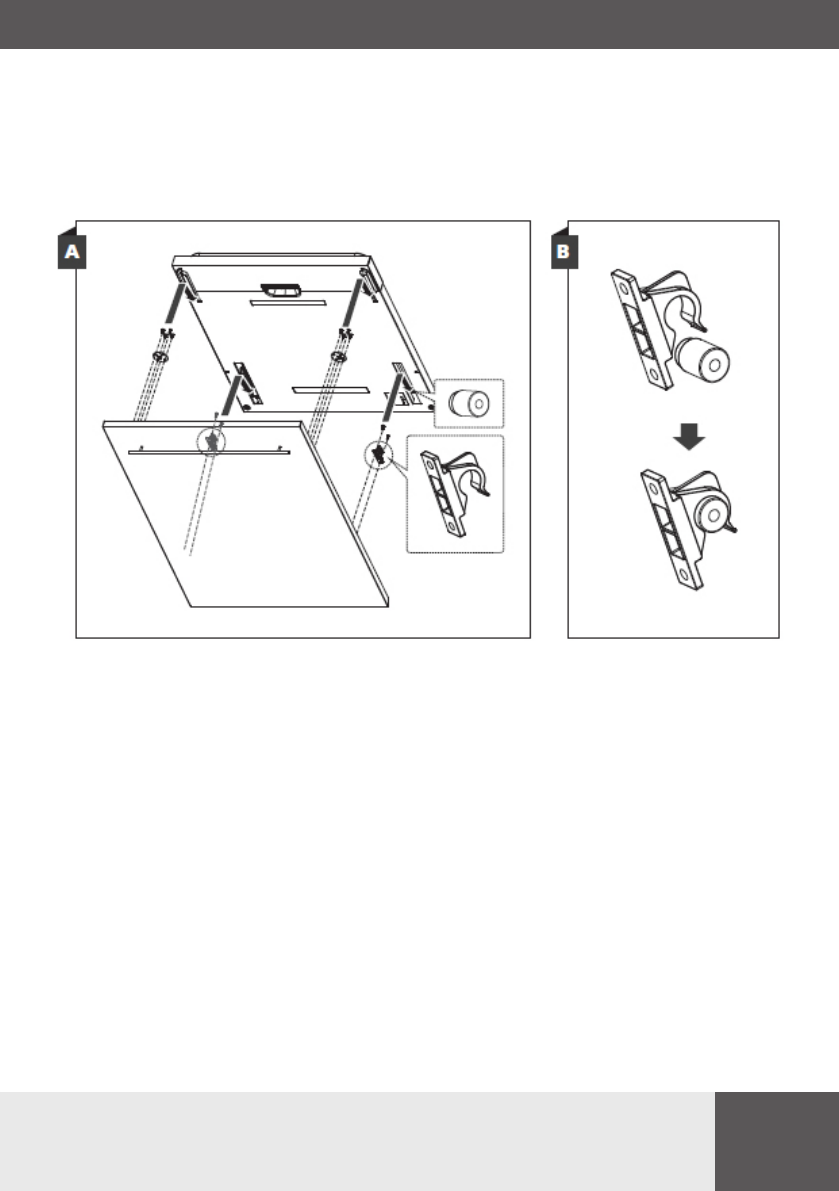 A

B