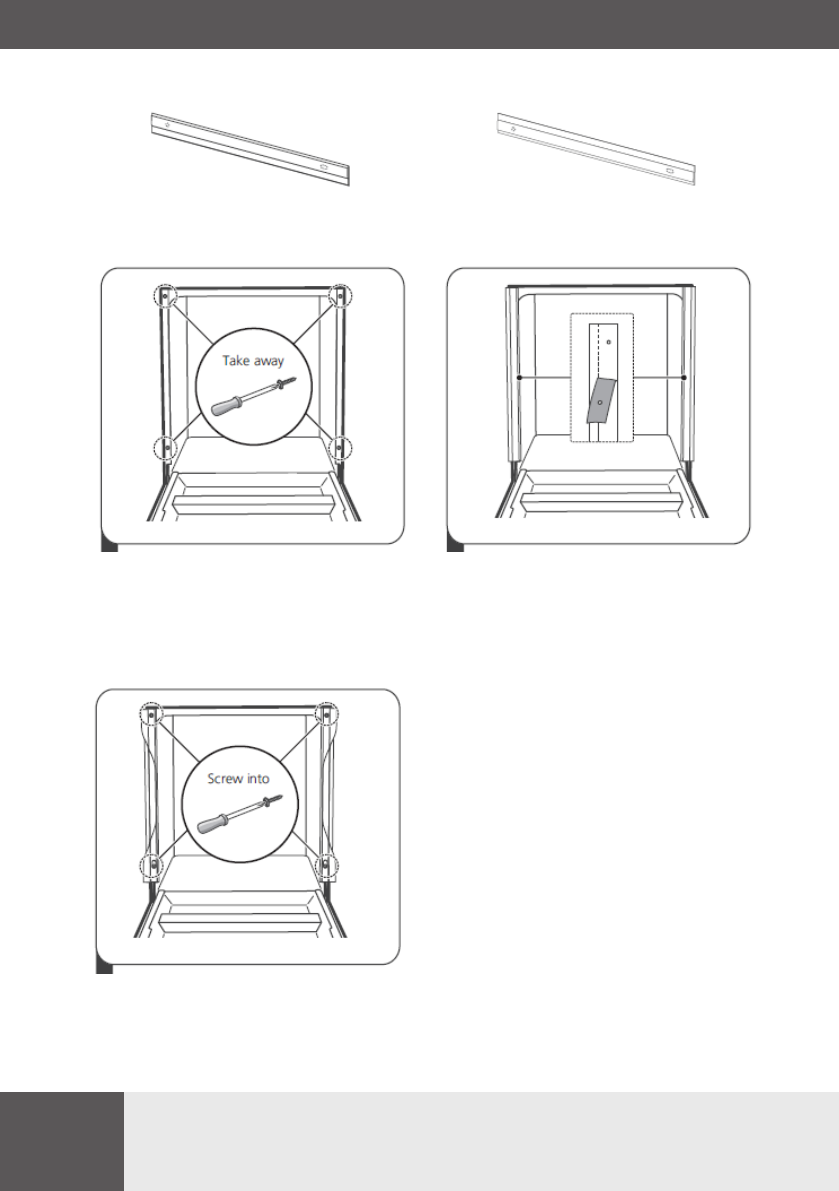 Take away

Screw into